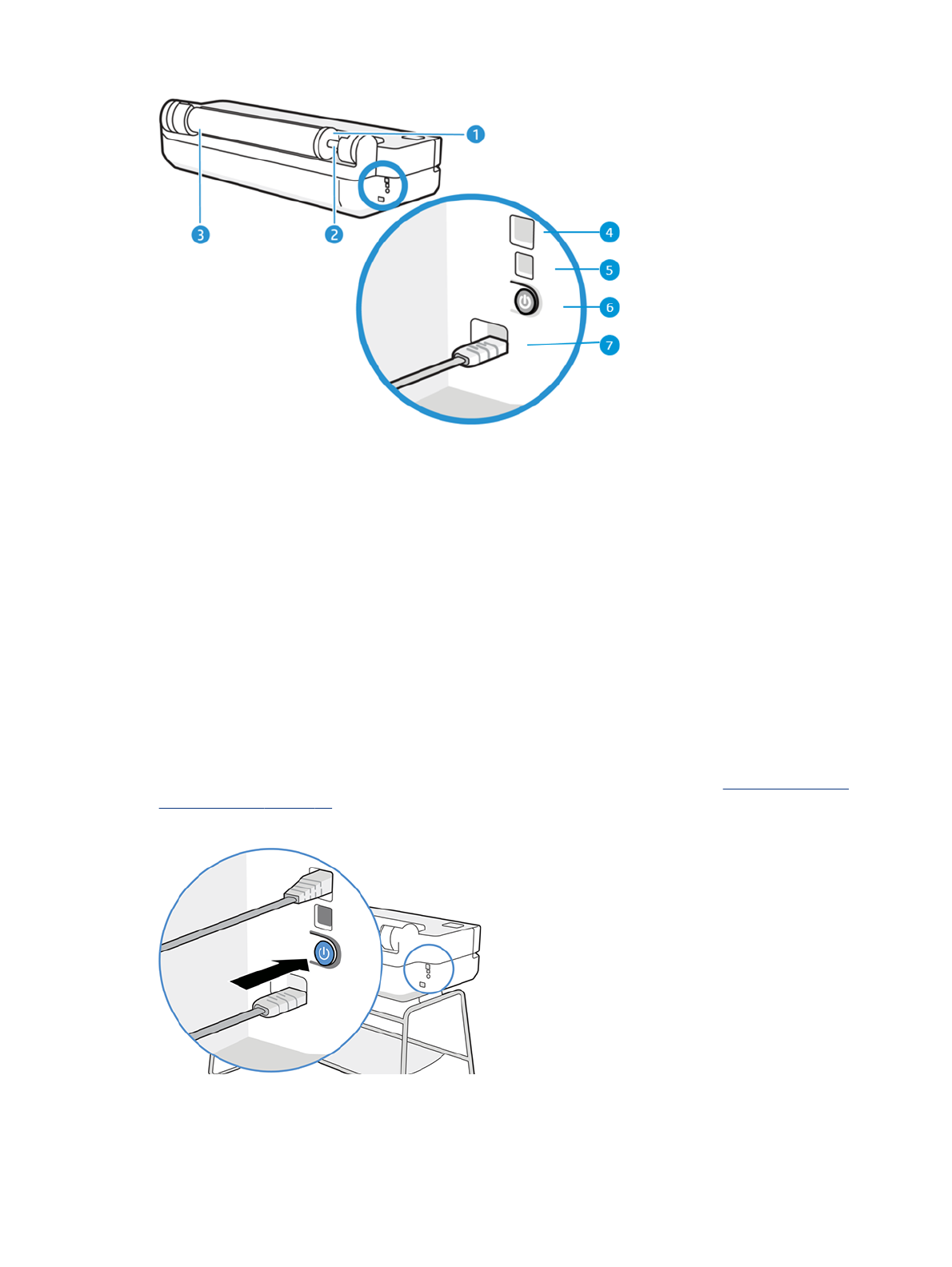 1
2
3
4
5
6
7