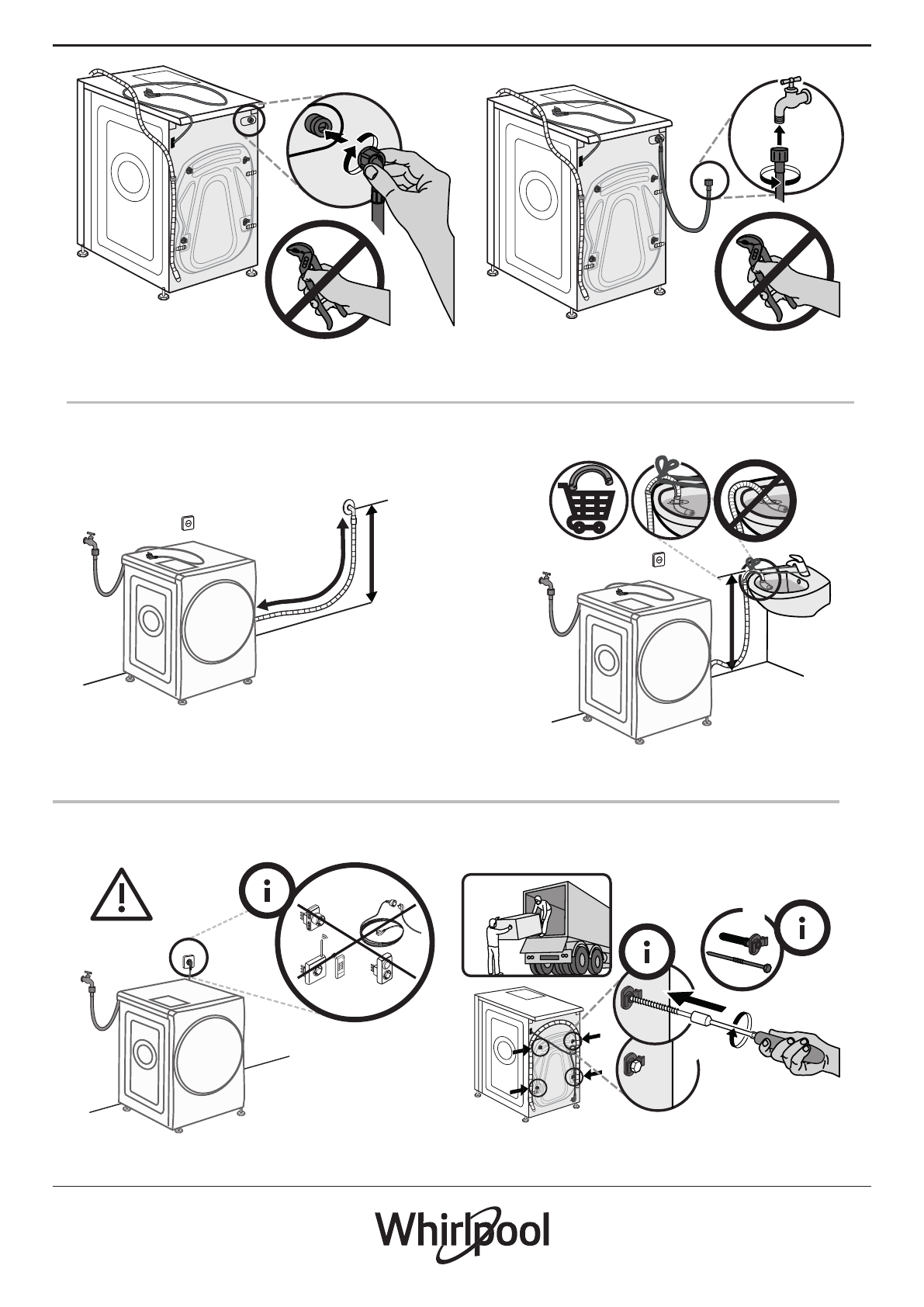 i

i

i

Whirlpool