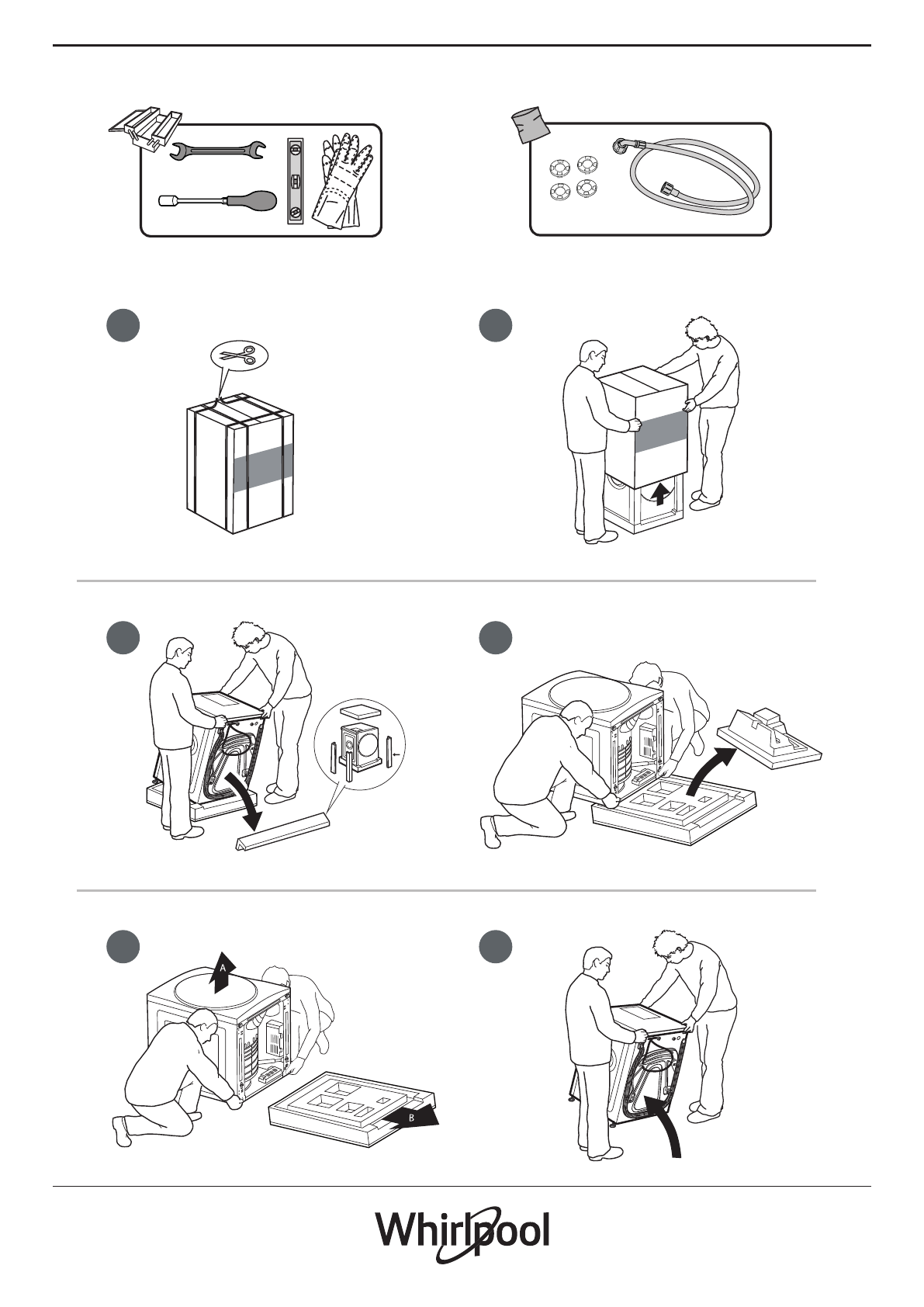 A

B

Whirlpool