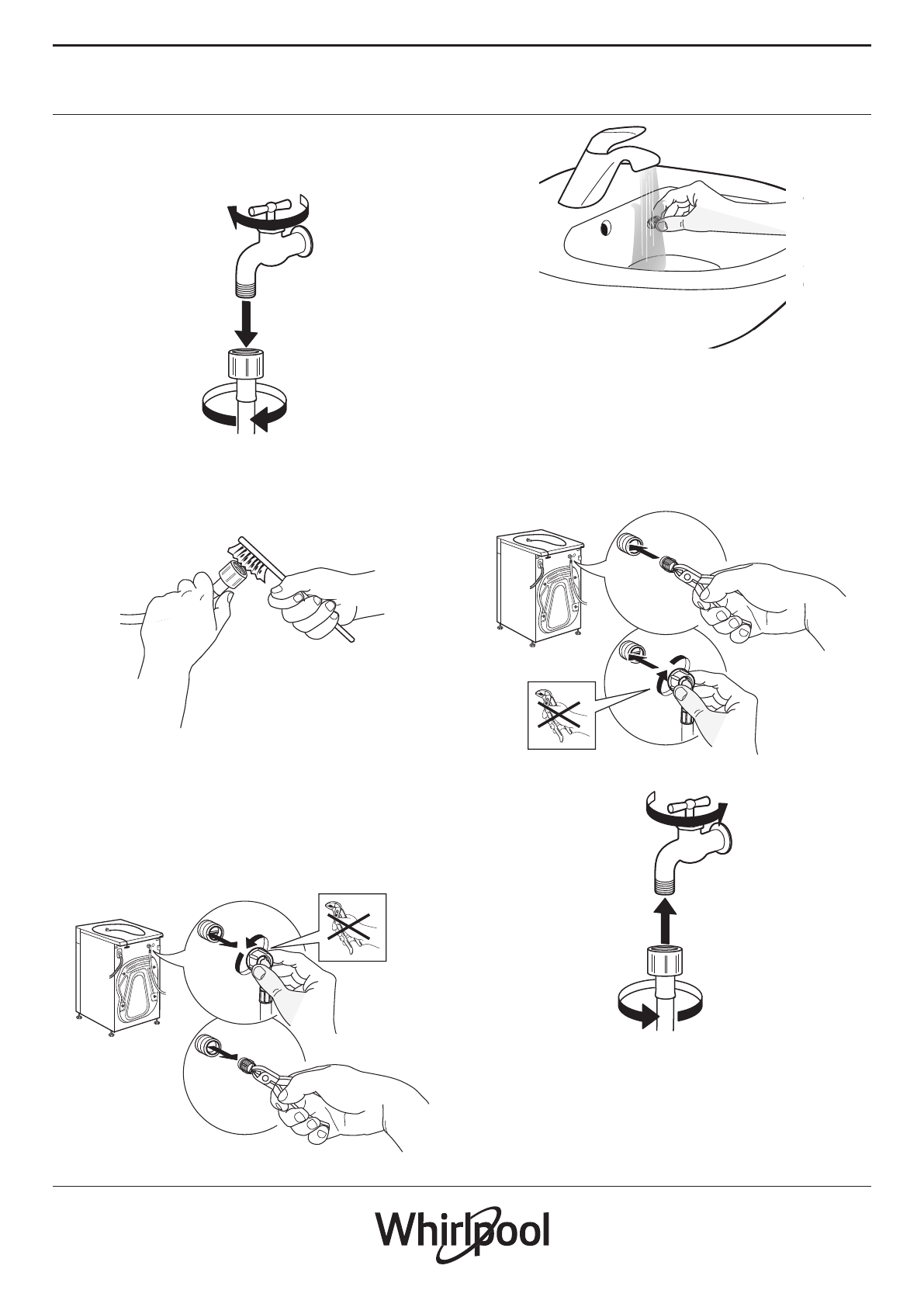 Whirlpool