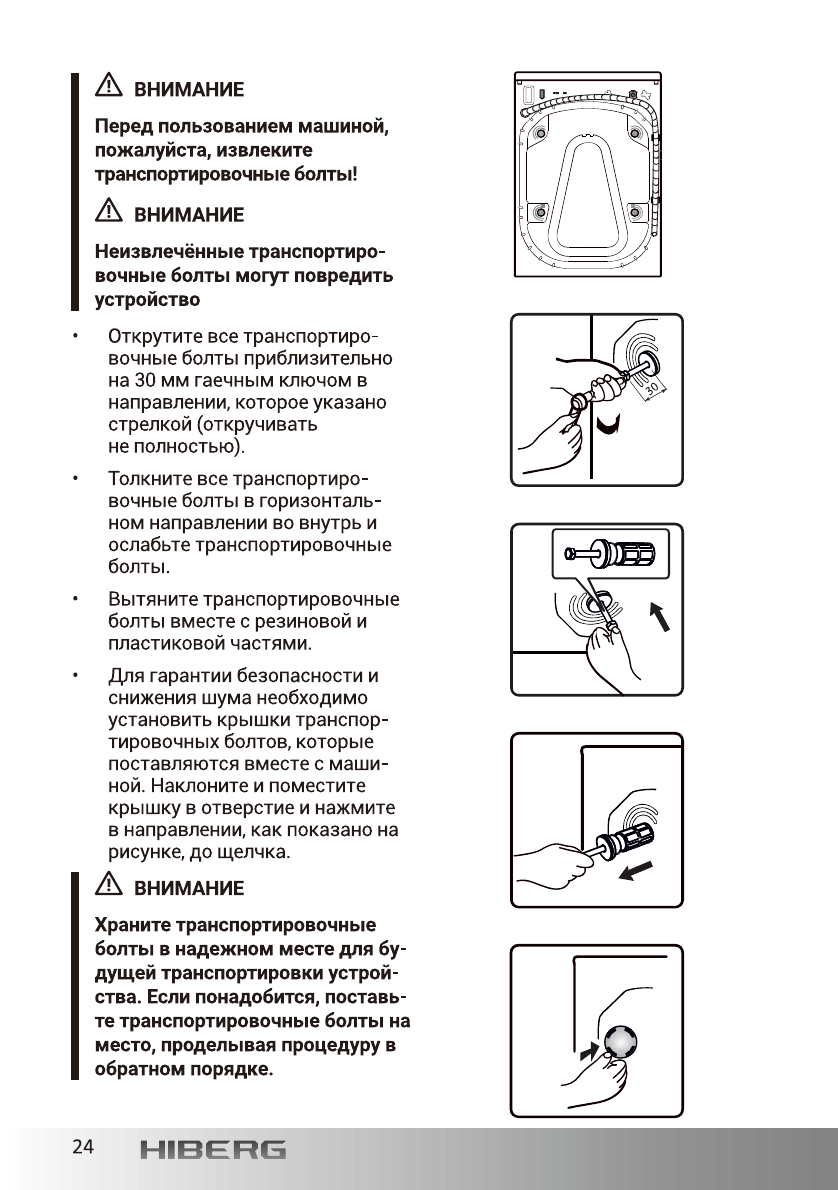 ВНИМАНИЕ

Перед пользованием машиной, пожалуйста, извлеките транспортировочные болты!

ВНИМАНИЕ

Неизвлечённые транспортировочные болты могут повредить устройство

• Открутите все транспортировочные болты приблизительно на 30 мм гаечным ключом в направлении, которое указано стрелкой (откручивать не полностью).

• Толкните все транспортировочные болты в горизонтальном направлении во внутрь и ослабьте транспортировочные болты.

• Вытяните транспортировочные болты вместе с резиновой и пластиковой частями.

• Для гарантии безопасности и снижения шума необходимо установить крышки транспортировочных болтов, которые поставляются вместе с машиной. Наклоните и поместите крышку в отверстие и нажмите в направлении, как показано на рисунке, до щелчка.

ВНИМАНИЕ

Храните транспортировочные болты в надежном месте для будущей транспортировки устройства. Если понадобится, поставьте транспортировочные болты на место, проделывая процедуру в обратном порядке.

30

24 HIBERG