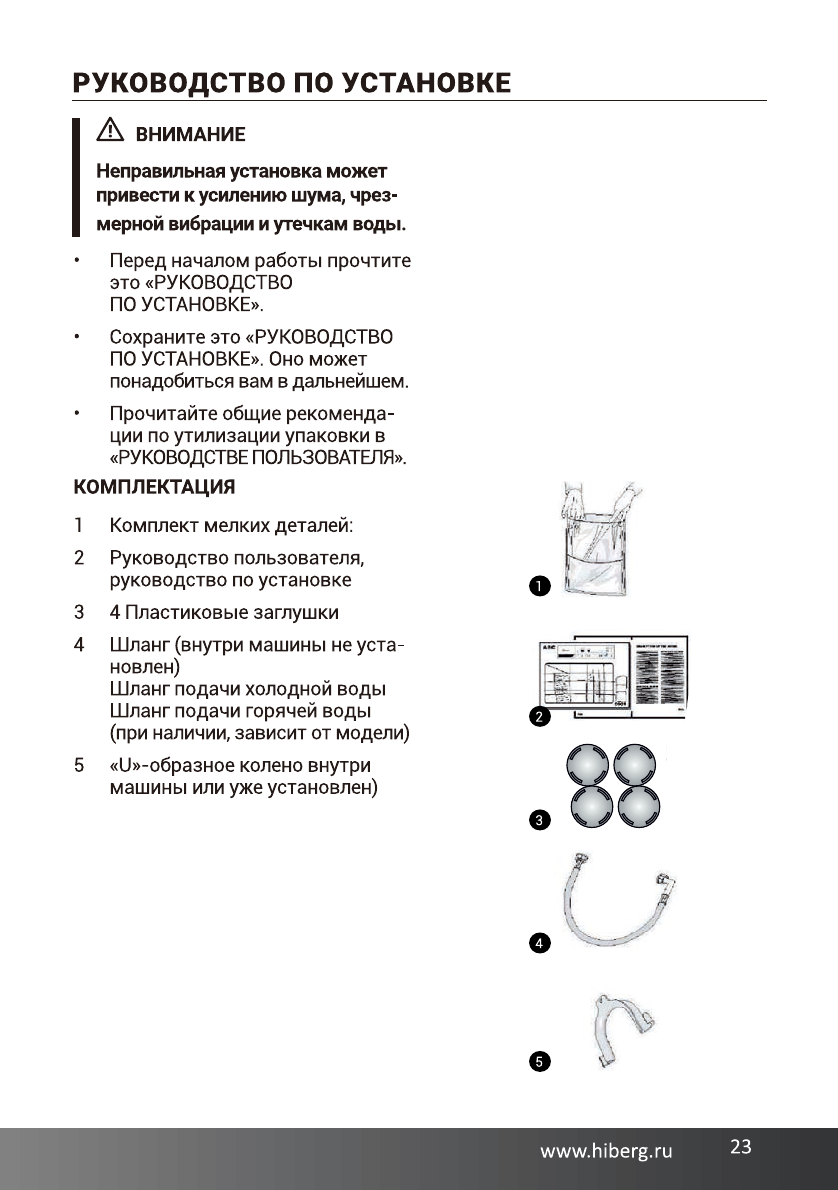 РУКОВОДСТВО ПО УСТАНОВКЕ

ВНИМАНИЕ

Неправильная установка может привести к усилению шума, чрезмерной вибрации и утечкам воды.

• Перед началом работы прочтите это «РУКОВОДСТВО ПО УСТАНОВКЕ».

• Сохраните это «РУКОВОДСТВО ПО УСТАНОВКЕ». Оно может понадобиться вам в дальнейшем.

• Прочитайте общие рекомендации по утилизации упаковки в «РУКОВОДСТВЕ ПОЛЬЗОВАТЕЛЯ».

КОМПЛЕКТАЦИЯ

1 Комплект мелких деталей:

2 Руководство пользователя, руководство по установке

3 4 Пластиковые заглушки

4 Шланг (внутри машины не установлен)
Шланг подачи холодной воды
Шланг подачи горячей воды
(при наличии, зависит от модели)

5 «U»-образное колено внутри машины или уже установлен)

1

2

3

4

5

www.hiberg.ru 23