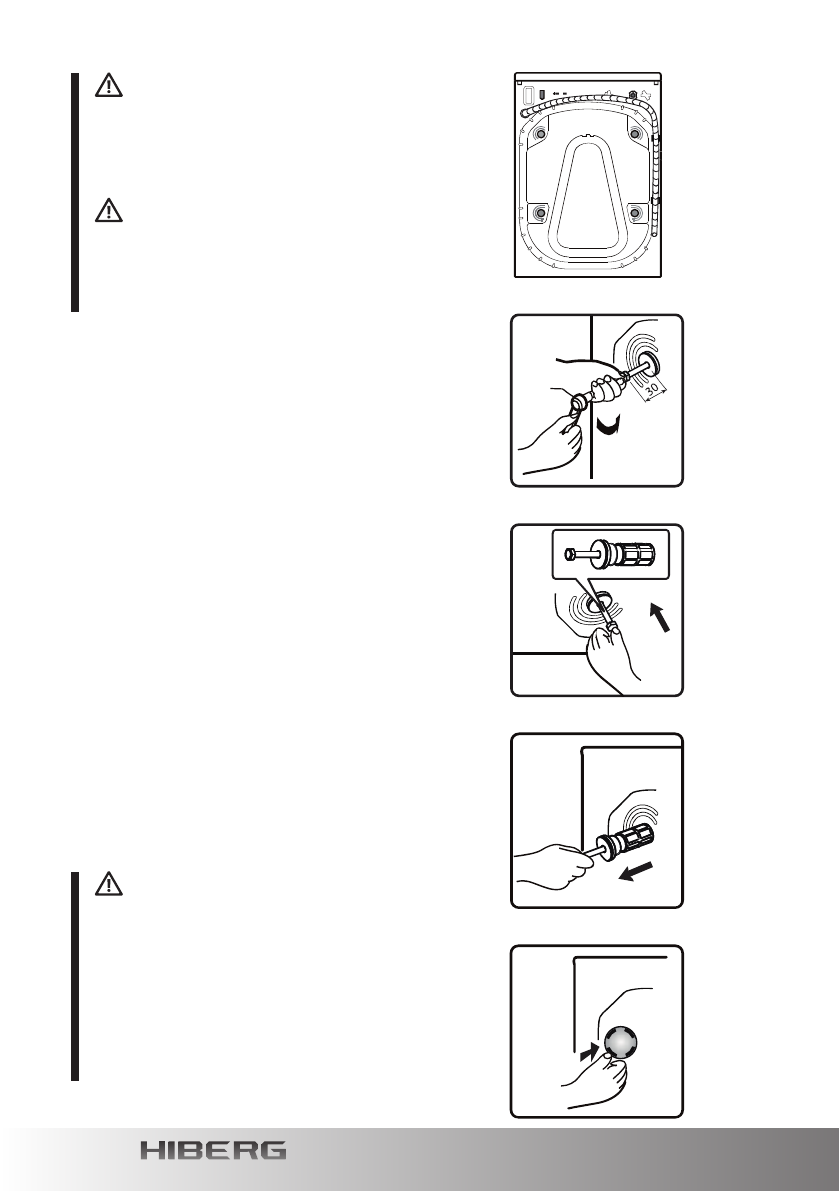 30

HIBERG