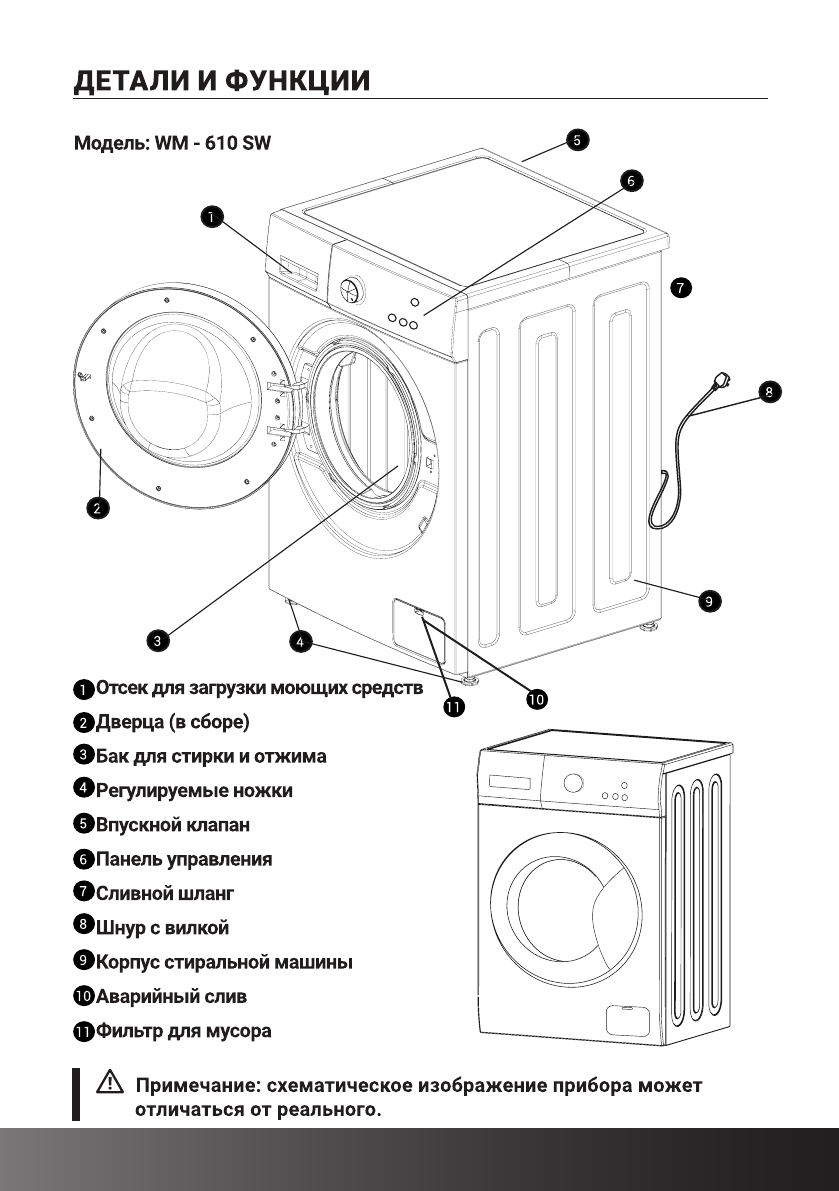 ДЕТАЛИ И ФУНКЦИИ

Модель: WM - 610 SW

5
6
1
7
8
2
9
3
4
10
11

1 Отсек для загрузки моющих средств
2 Дверца (в сборе)
3 Бак для стирки и отжима
4 Регулируемые ножки
5 Впускной клапан
6 Панель управления
7 Сливной шланг
8 Шнур с вилкой
9 Корпус стиральной машины
10 Аварийный слив
11 Фильтр для мусора

Примечание: схематическое изображение прибора может отличаться от реального.