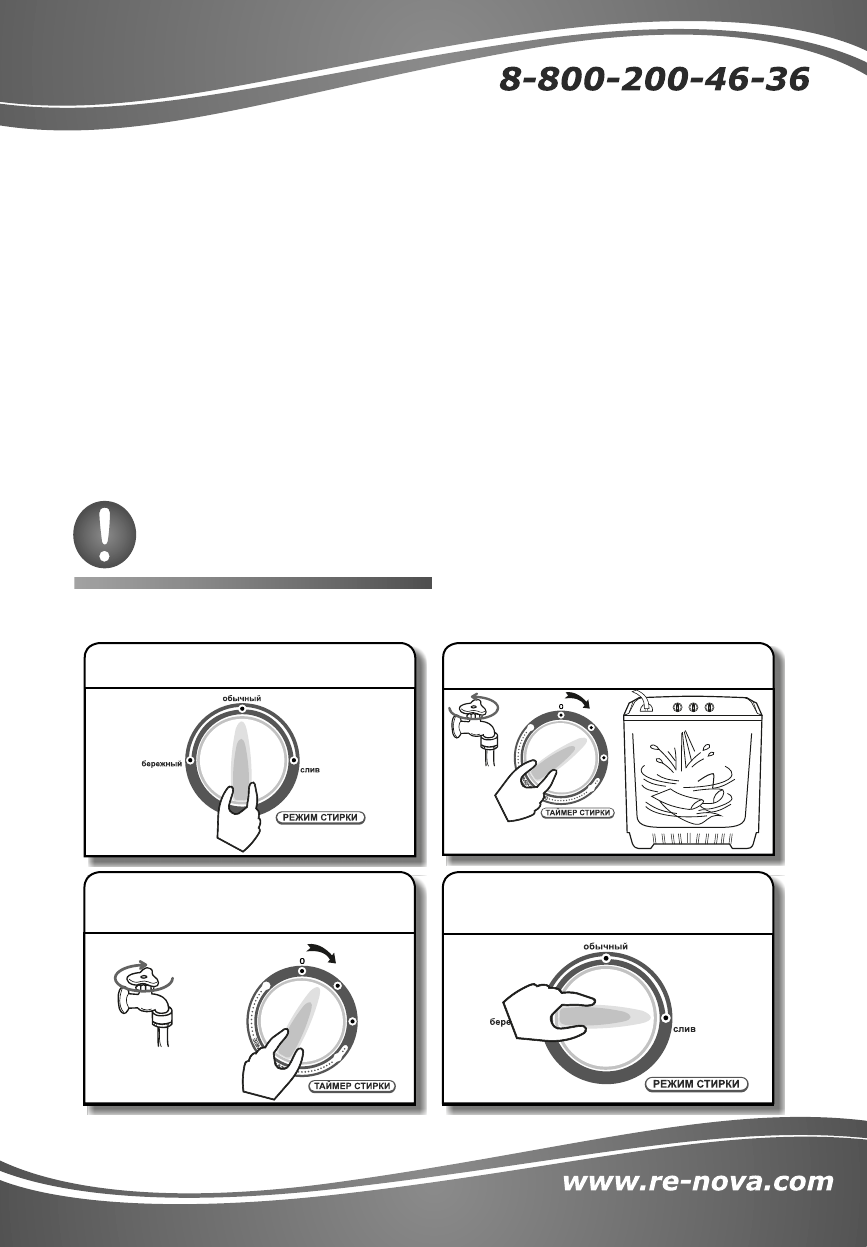 8-800-200-46-36

обычный

бережный

слив

РЕЖИМ СТИРКИ

0

ТАЙМЕР СТИРКИ

0

ТАЙМЕР СТИРКИ

обычный

бере

слив

РЕЖИМ СТИРКИ

www.re-nova.com