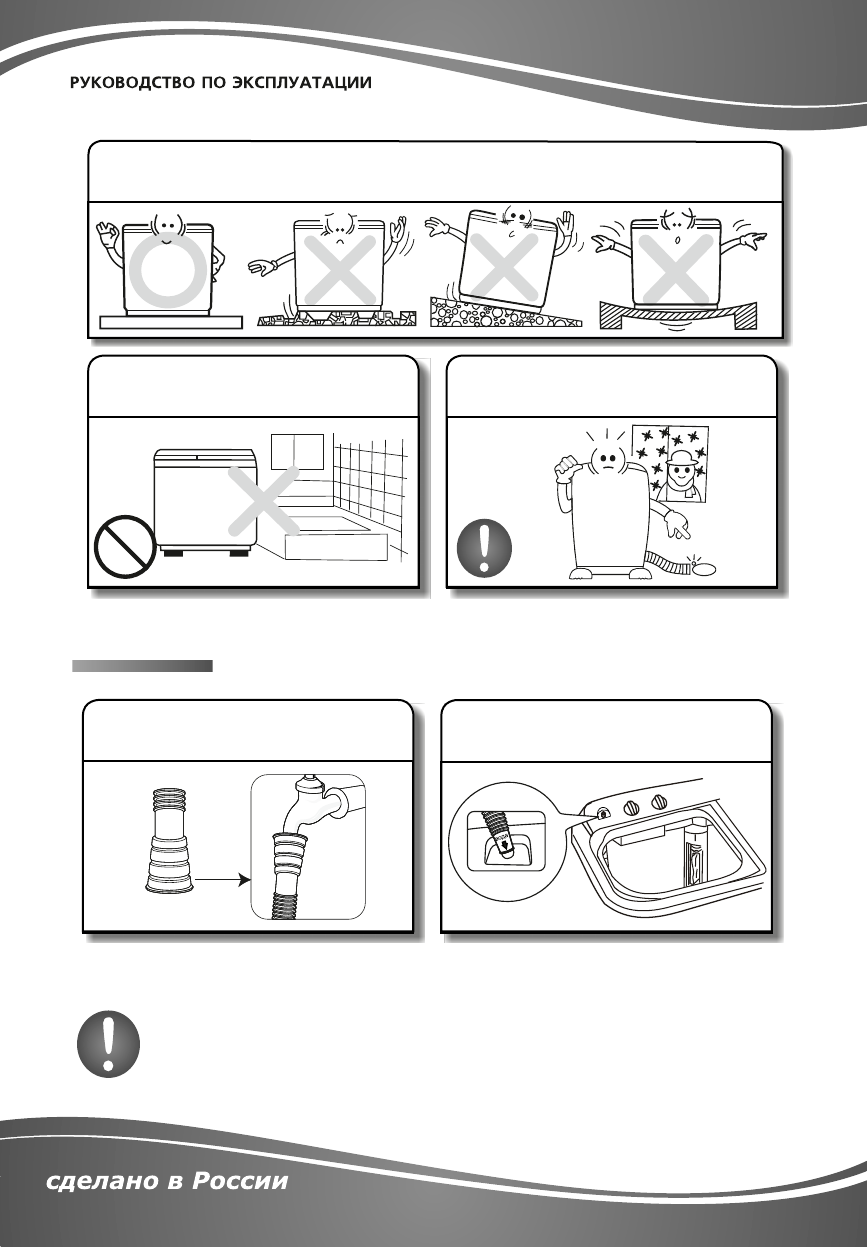 РУКОВОДСТВО ПО ЭКСПЛУАТАЦИИ

сделано в России