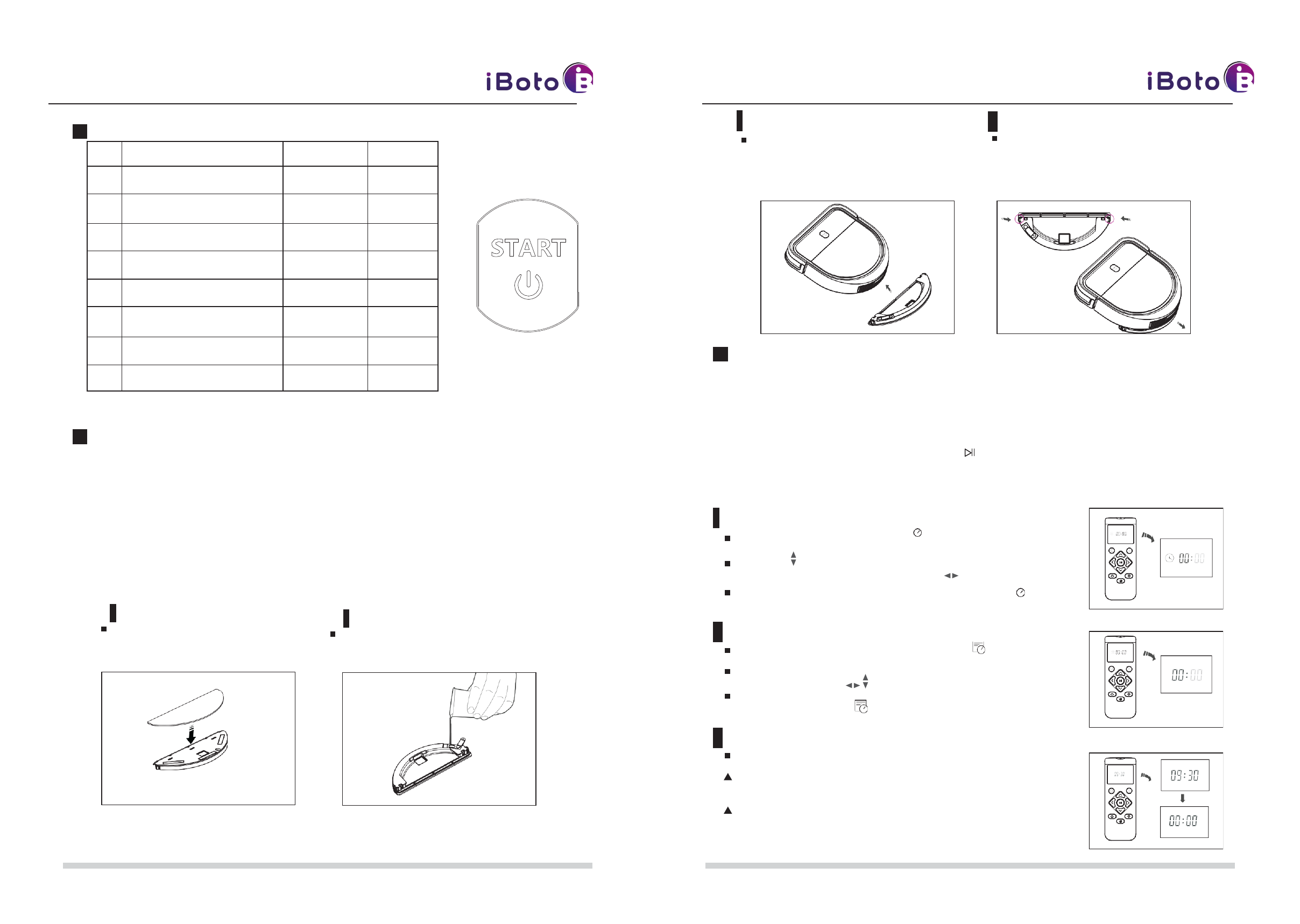 iBoto

START

iBoto

00:00

00:00

09:30

00:00