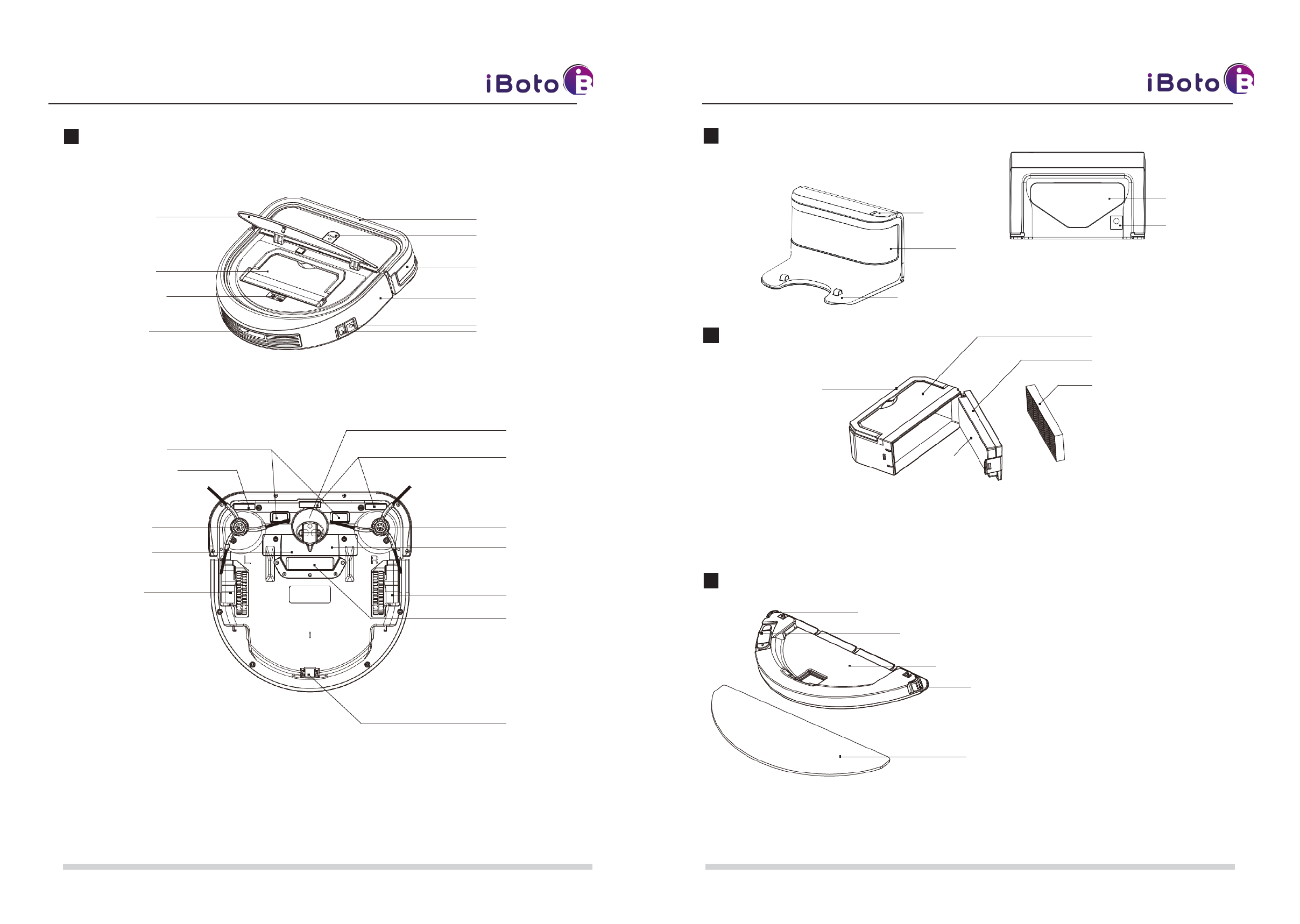 iBoto

L

R

iBoto