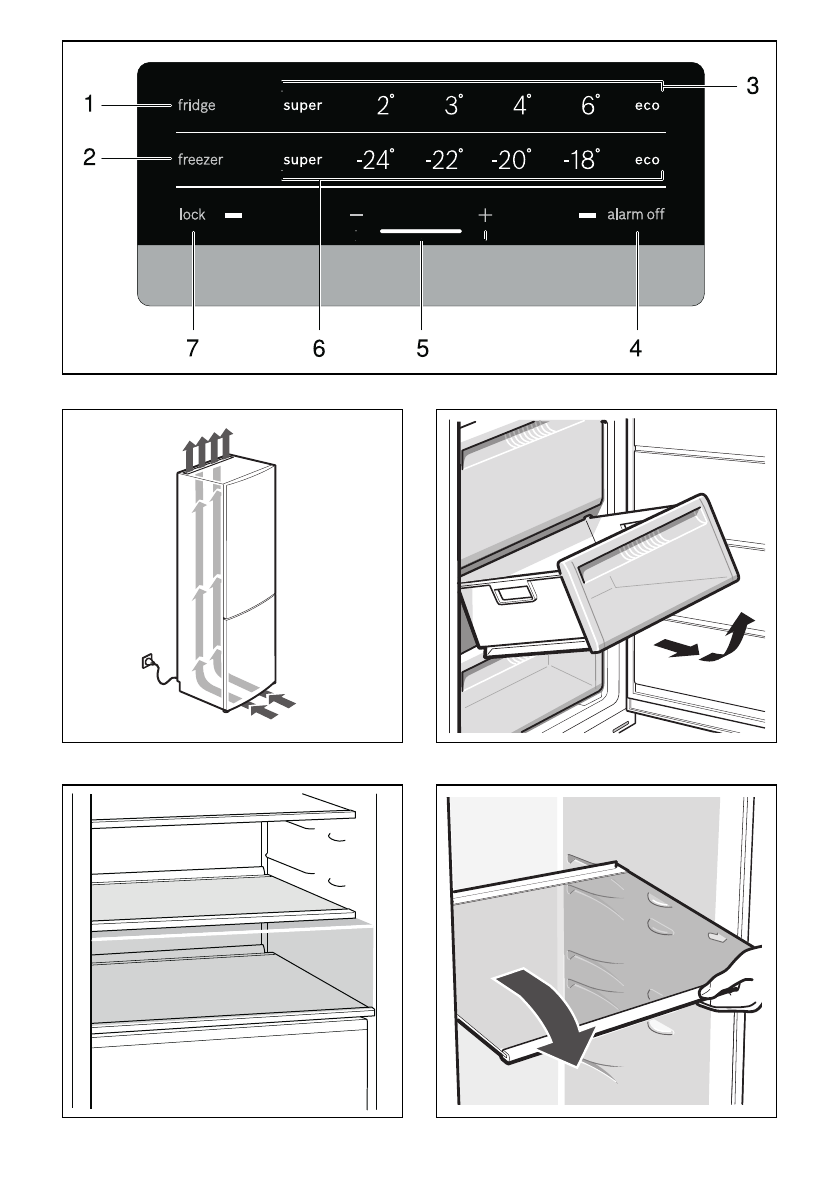 1 fridge super 2° 3° 4° 6° eco 3

2 freezer super -24° -22° -20° -18° eco

lock − + alarm off

7 6 5 4