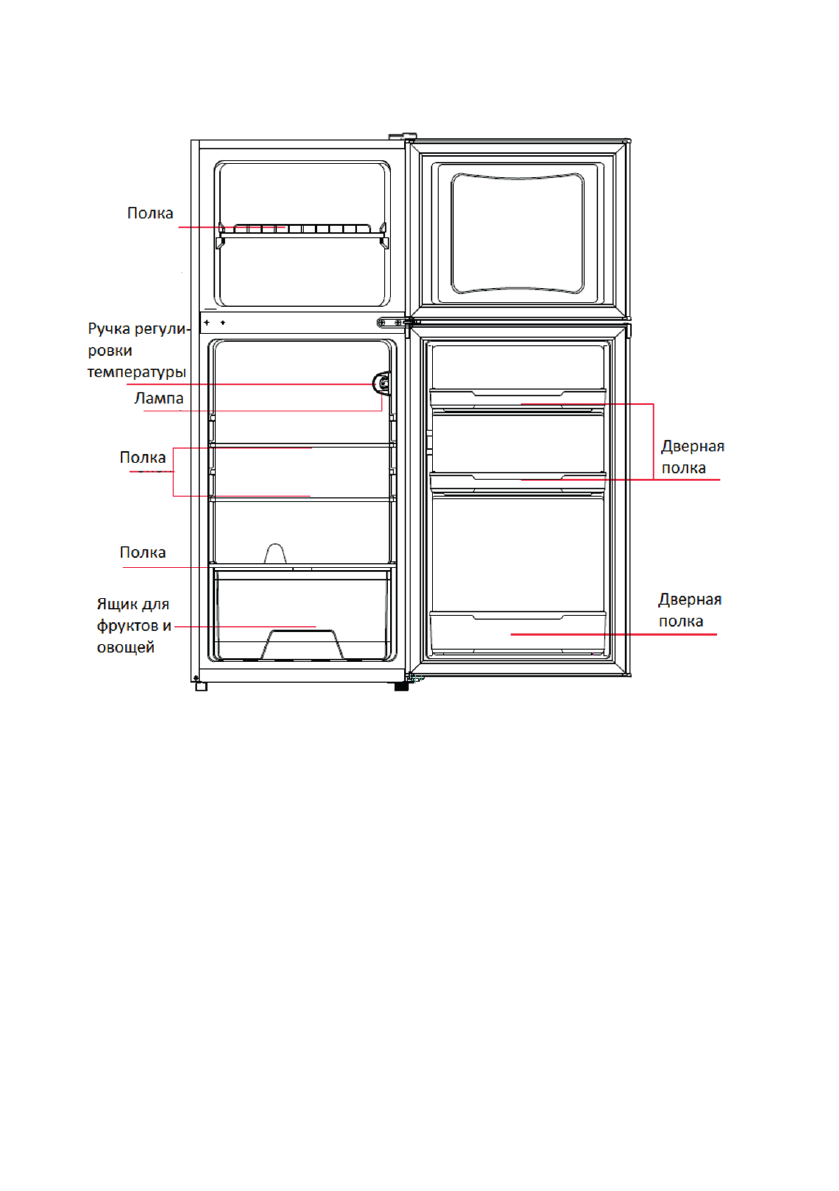 Полка

Ручка регулировки температуры

Лампа

Полка

Полка

Ящик для фруктов и овощей

Дверная полка

Дверная полка