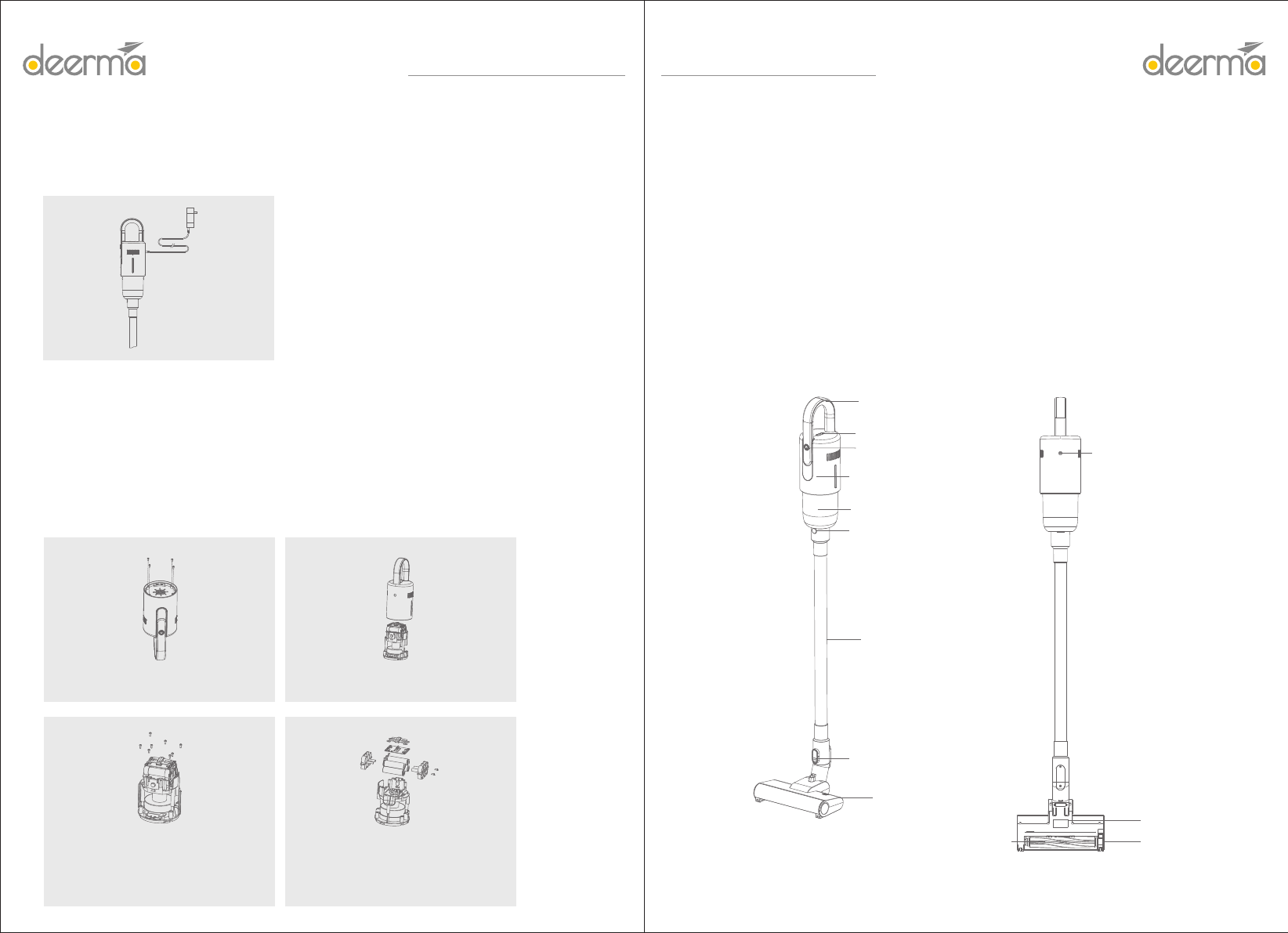 deerma

deerma