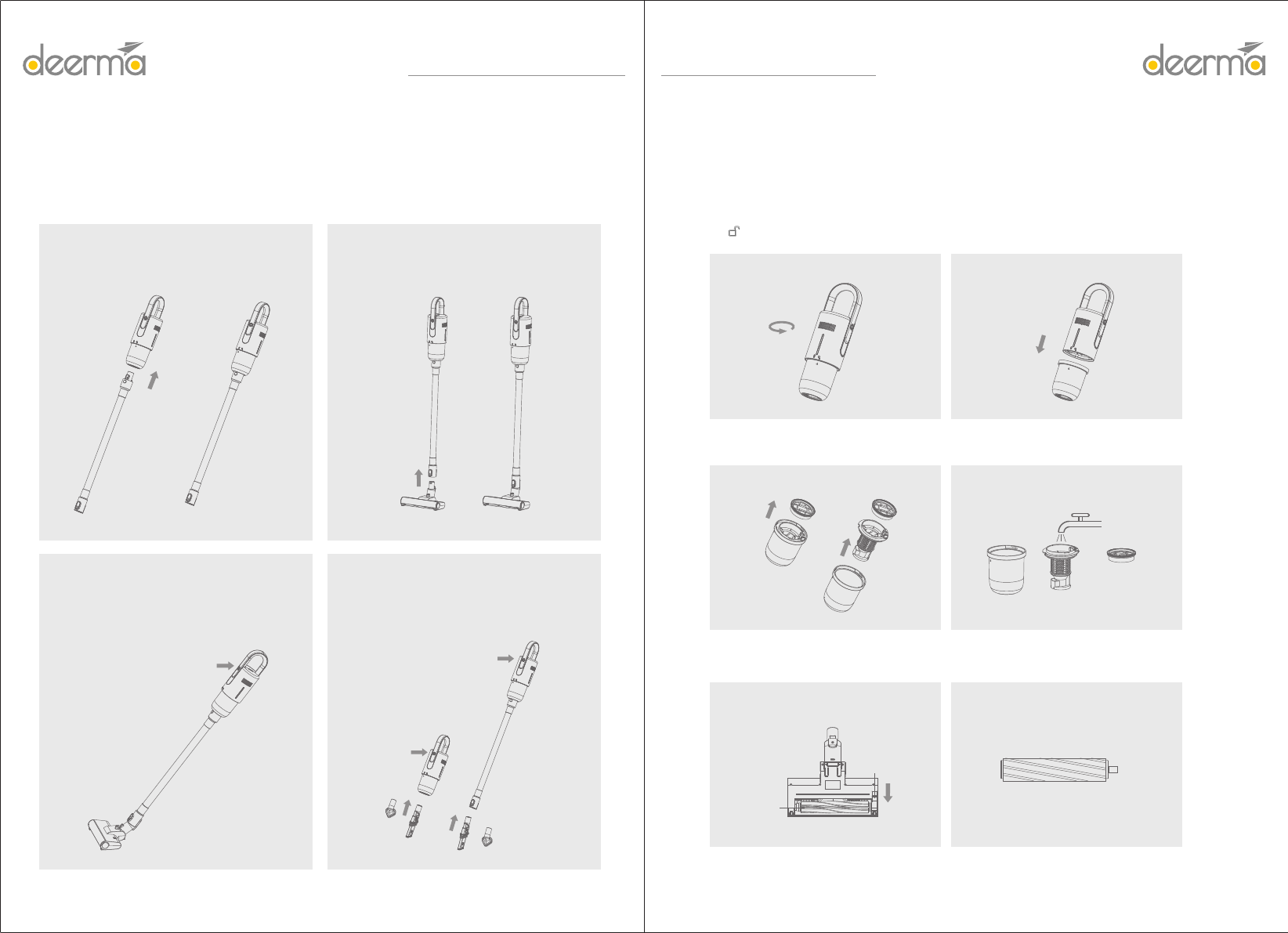 deerma

deerma