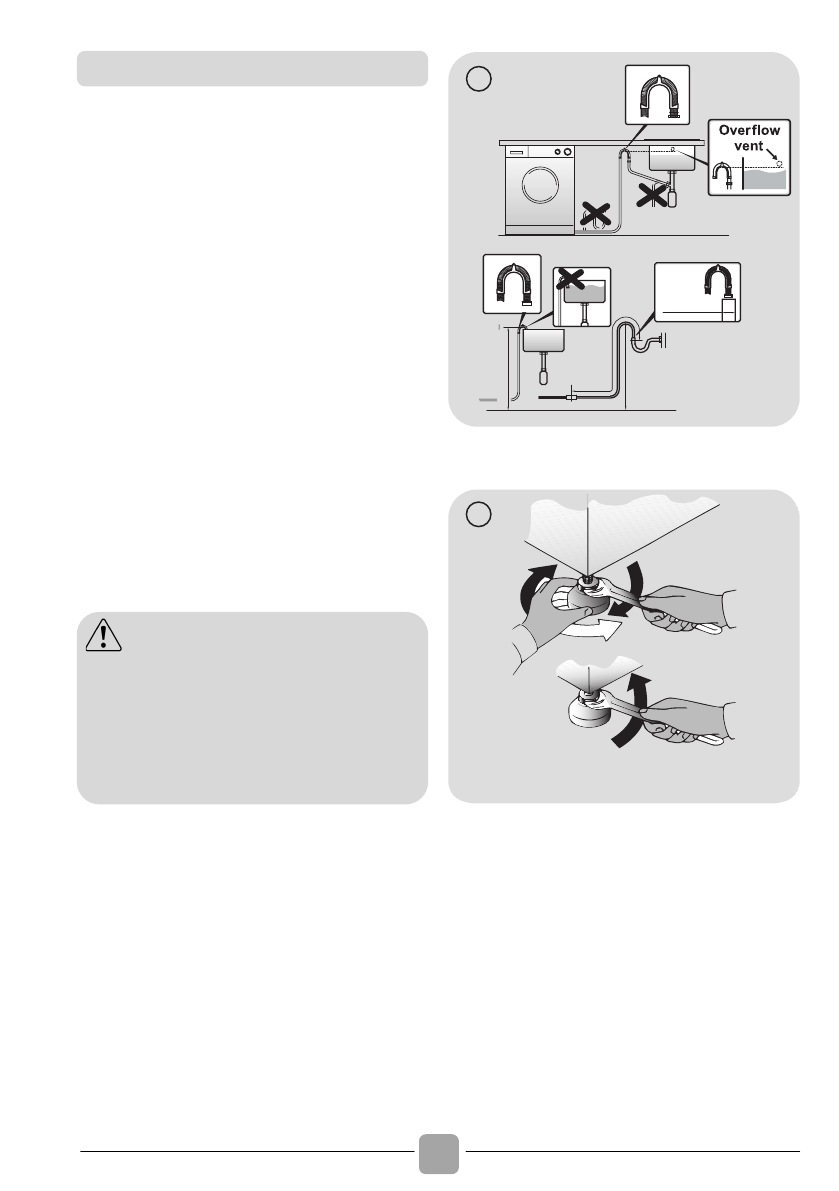 Overflow vent