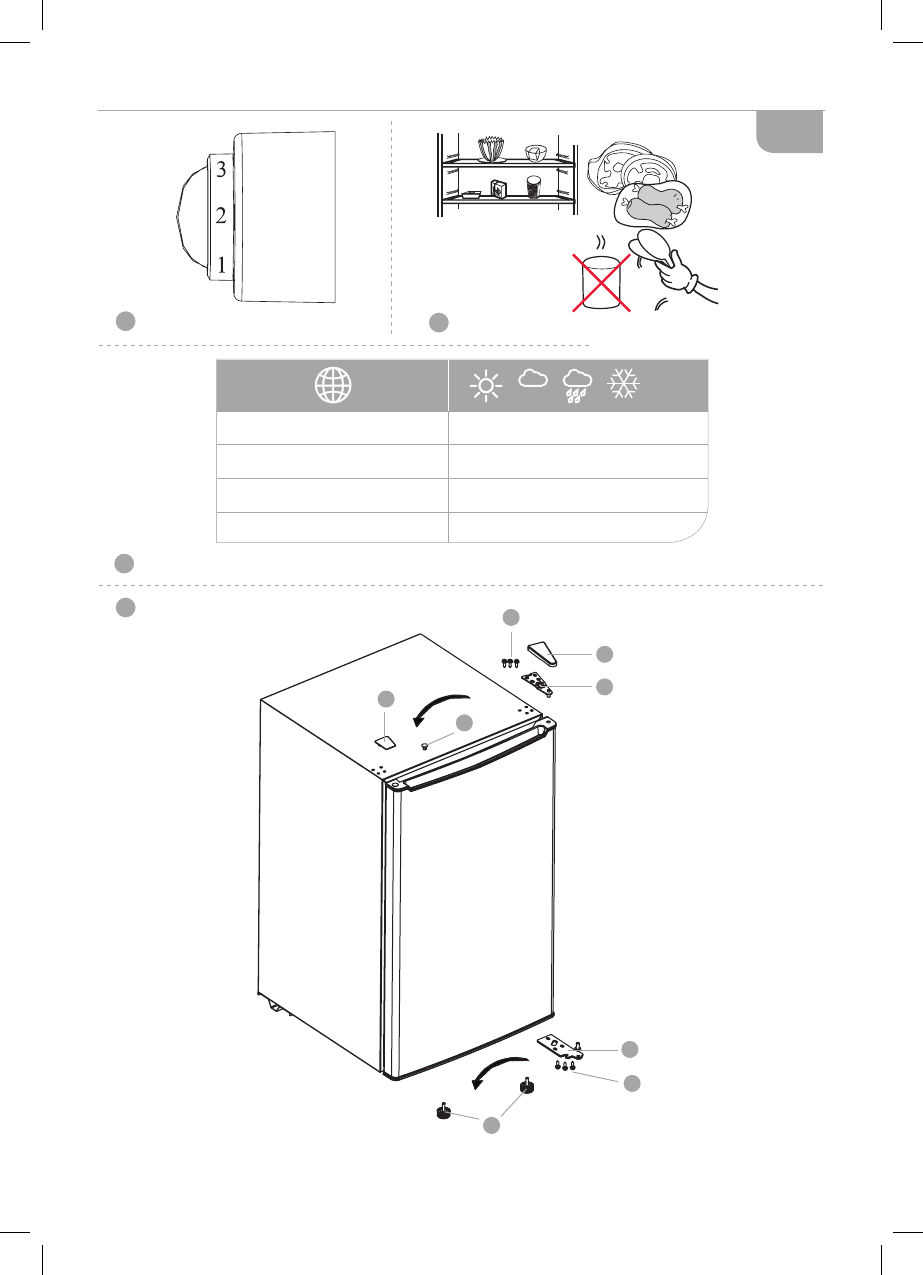 3
2
1