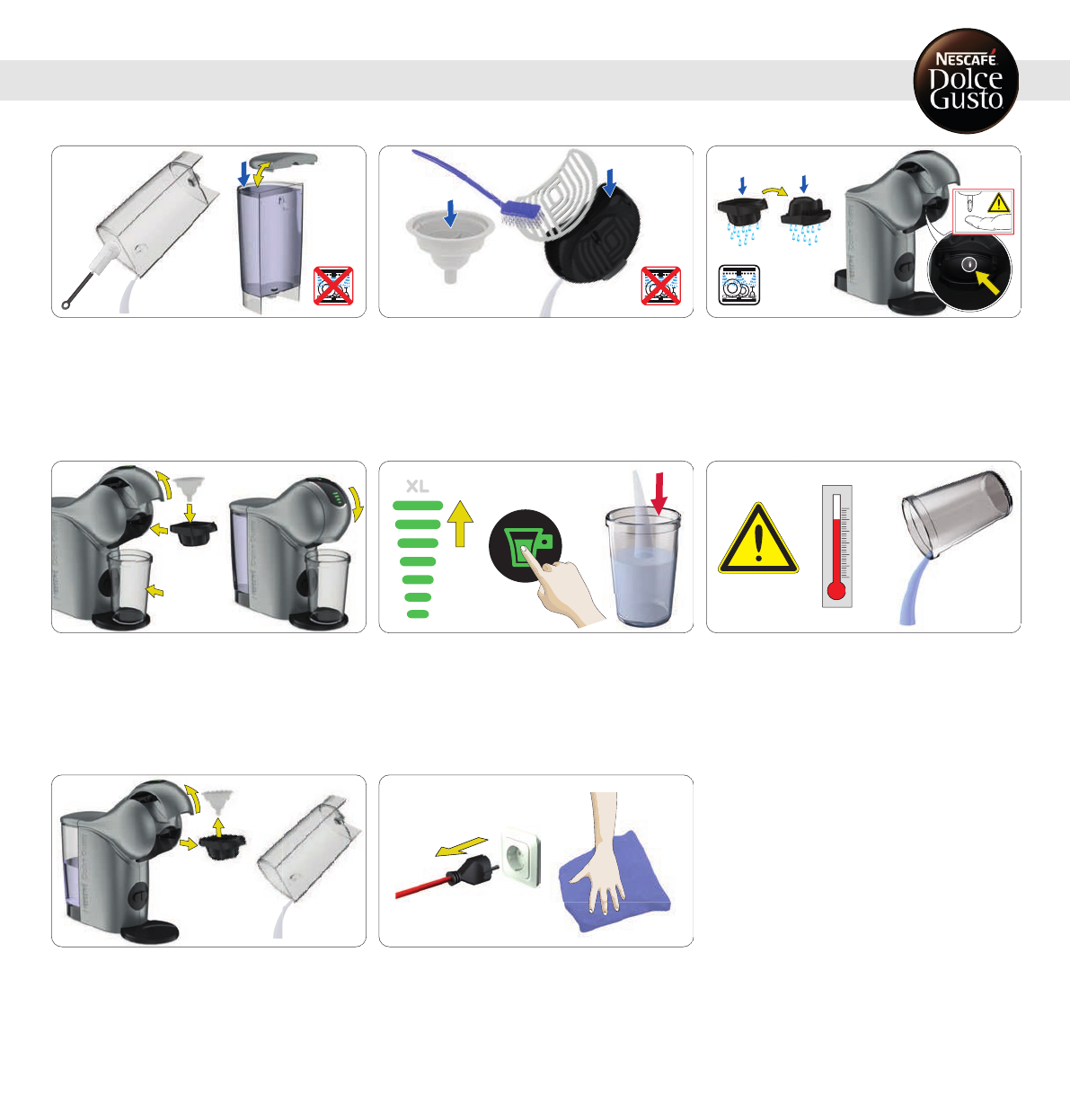 NESCAFÉ Dolce Gusto

XL