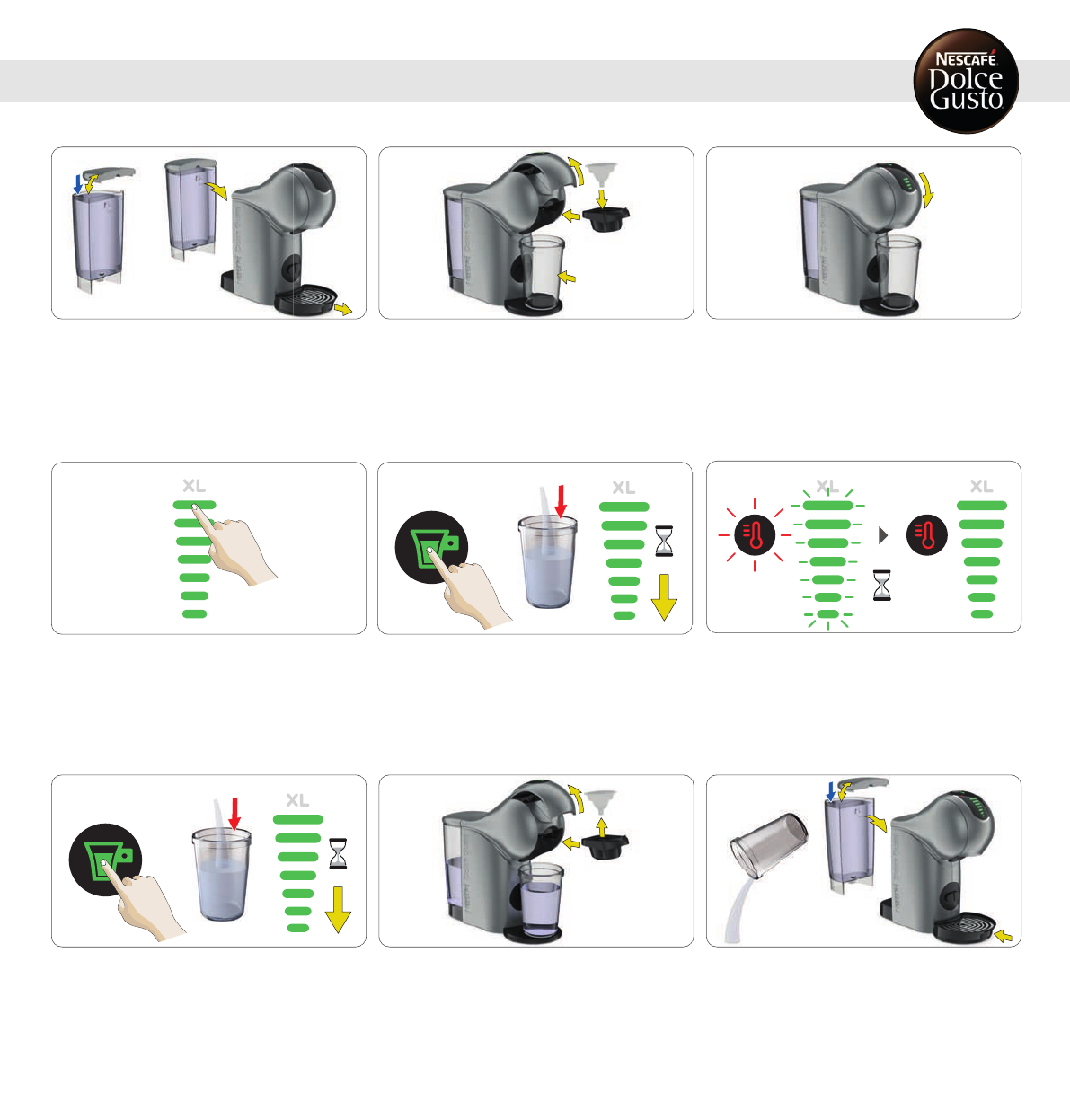 NESCAFÉ Dolce Gusto

XL

XL

XL

XL

XL