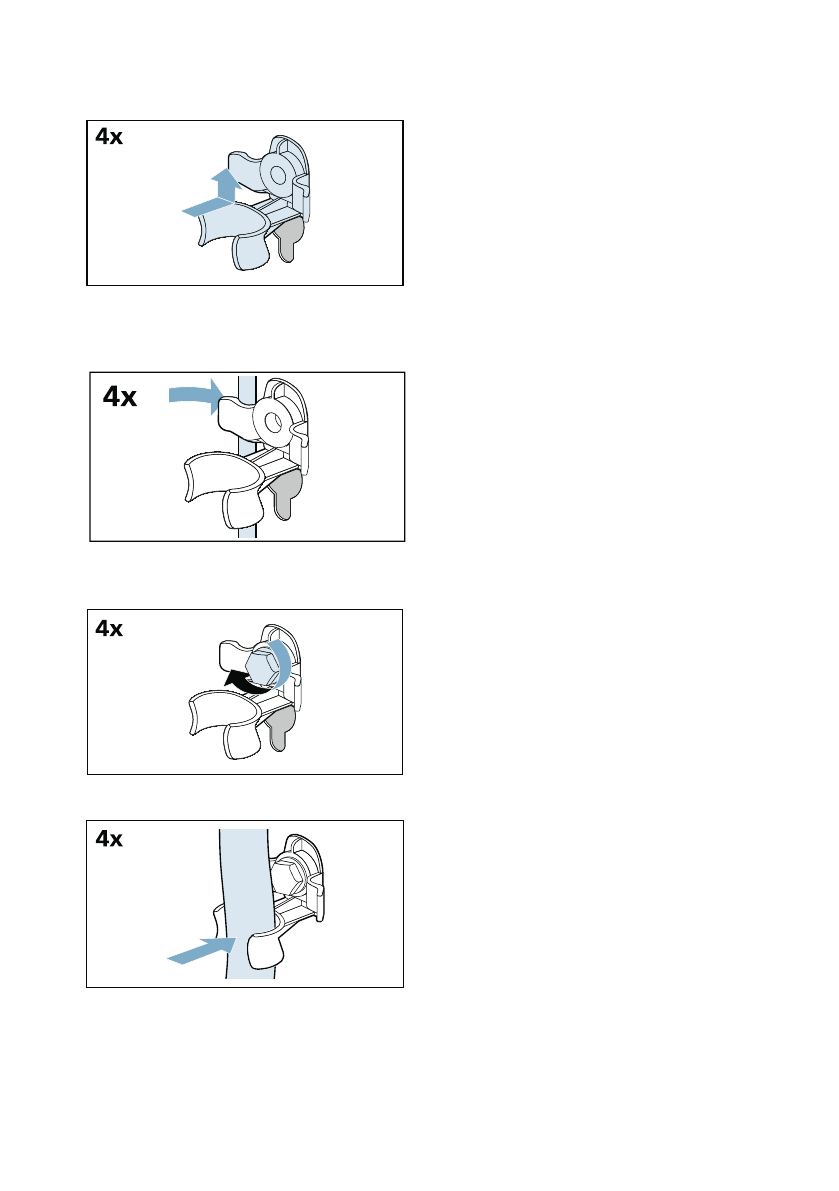 4x

4x

4x

4x