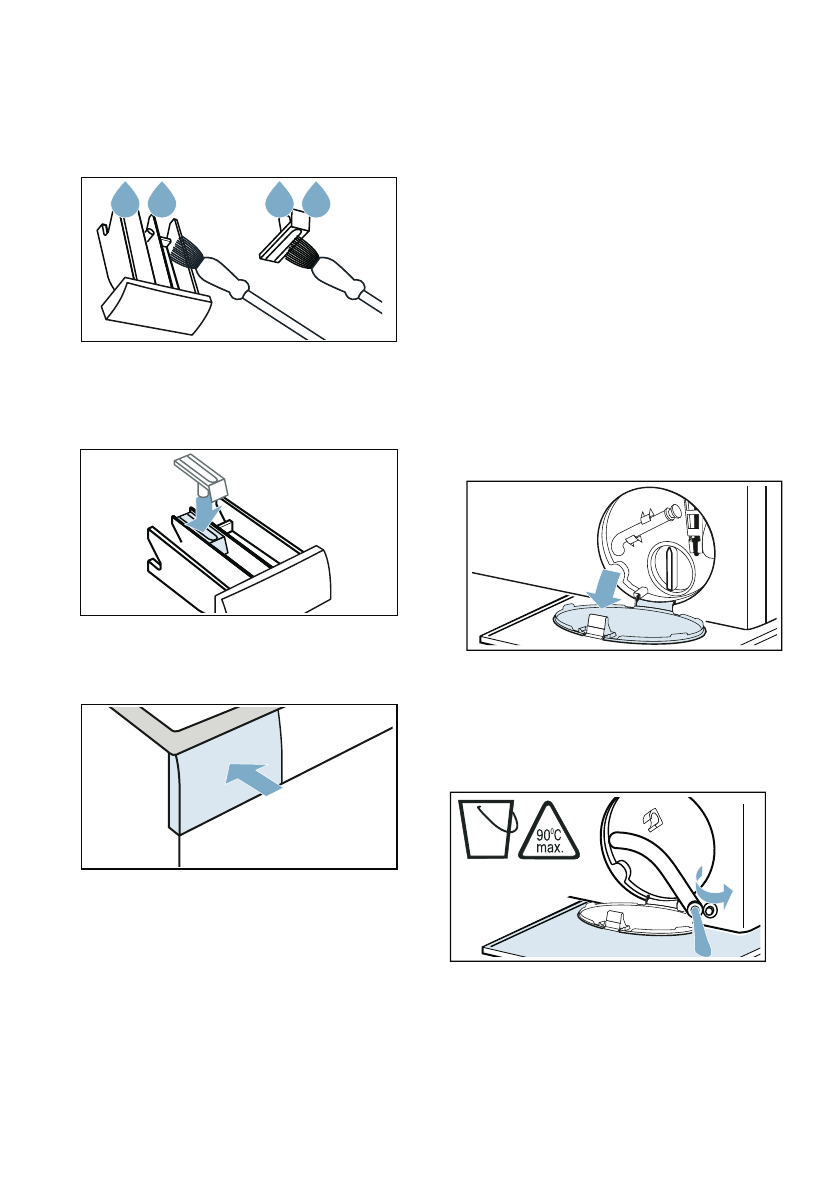 90°C
max.