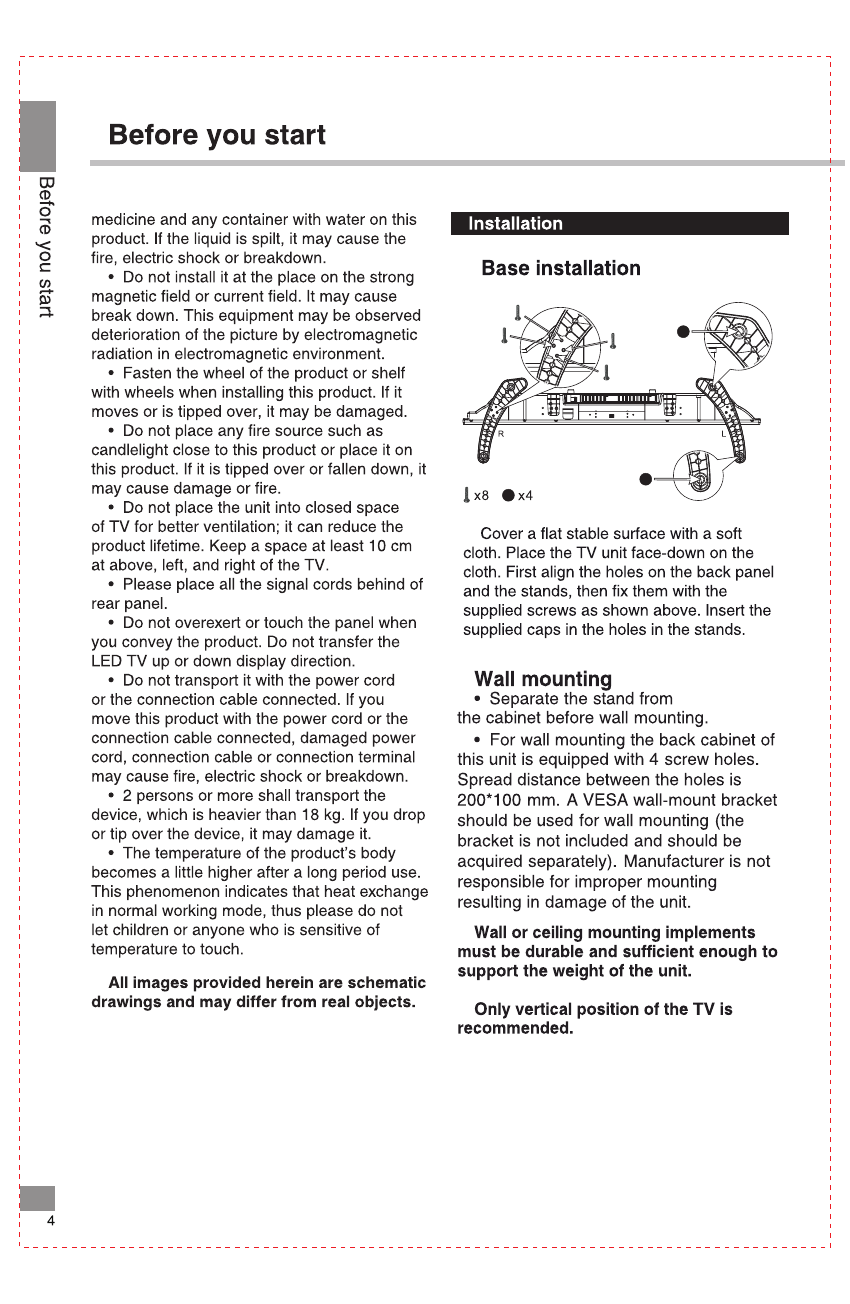 Before you start

Before you start

medicine and any container with water on this product. If the liquid is spilt, it may cause the fire, electric shock or breakdown.

• Do not install it at the place on the strong magnetic field or current field. It may cause break down. This equipment may be observed deterioration of the picture by electromagnetic radiation in electromagnetic environment.

• Fasten the wheel of the product or shelf with wheels when installing this product. If it moves or is tipped over, it may be damaged.

• Do not place any fire source such as candlelight close to this product or place it on this product. If it is tipped over or fallen down, it may cause damage or fire.

• Do not place the unit into closed space of TV for better ventilation; it can reduce the product lifetime. Keep a space at least 10 cm at above, left, and right of the TV.

• Please place all the signal cords behind of rear panel.

• Do not overexert or touch the panel when you convey the product. Do not transfer the LED TV up or down display direction.

• Do not transport it with the power cord or the connection cable connected. If you move this product with the power cord or the connection cable connected, damaged power cord, connection cable or connection terminal may cause fire, electric shock or breakdown.

• 2 persons or more shall transport the device, which is heavier than 18 kg. If you drop or tip over the device, it may damage it.

• The temperature of the product's body becomes a little higher after a long period use. This phenomenon indicates that heat exchange in normal working mode, thus please do not let children or anyone who is sensitive of temperature to touch.

All images provided herein are schematic drawings and may differ from real objects.

Installation

Base installation

R L

x8 x4

Cover a flat stable surface with a soft cloth. Place the TV unit face-down on the cloth. First align the holes on the back panel and the stands, then fix them with the supplied screws as shown above. Insert the supplied caps in the holes in the stands.

Wall mounting

• Separate the stand from the cabinet before wall mounting.

• For wall mounting the back cabinet of this unit is equipped with 4 screw holes. Spread distance between the holes is 200*100 mm. A VESA wall-mount bracket should be used for wall mounting (the bracket is not included and should be acquired separately). Manufacturer is not responsible for improper mounting resulting in damage of the unit.

Wall or ceiling mounting implements must be durable and sufficient enough to support the weight of the unit.

Only vertical position of the TV is recommended.

4