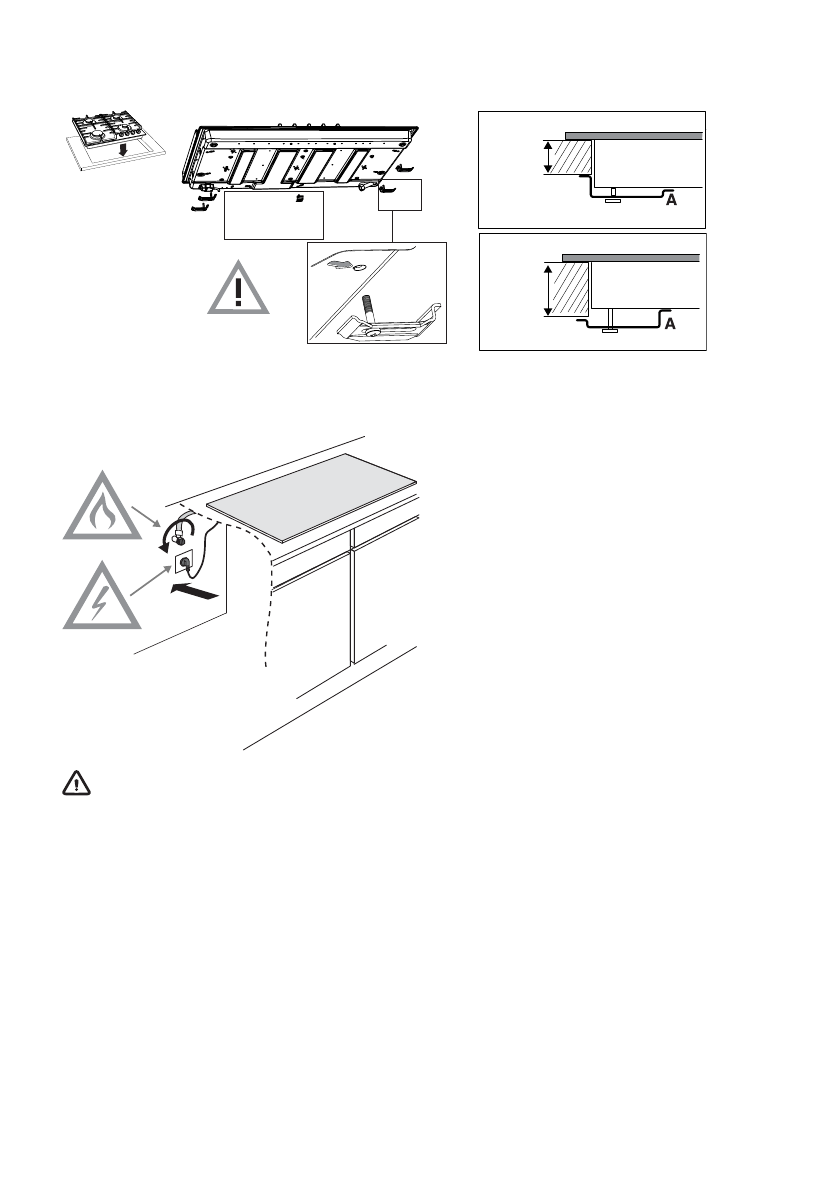 A

A