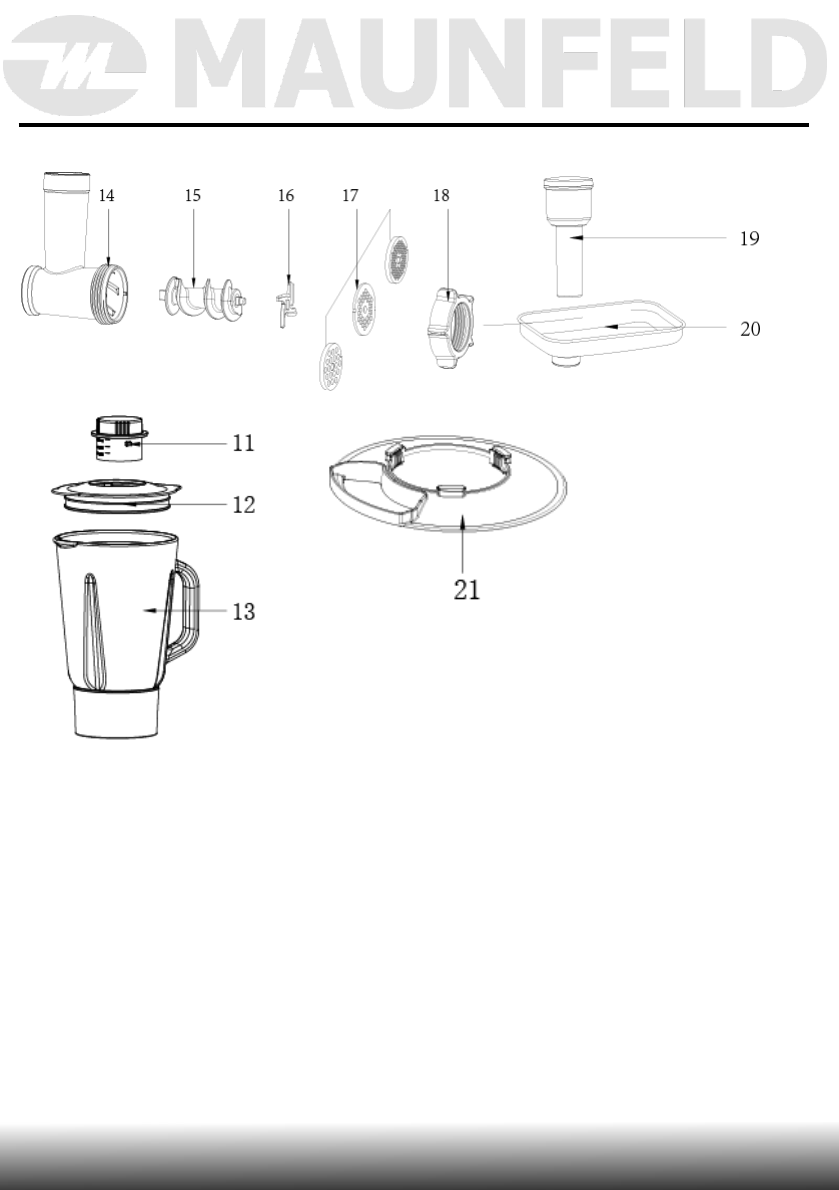 MAUNFELD

14
15
16
17
18
19
20
11
12
13
21