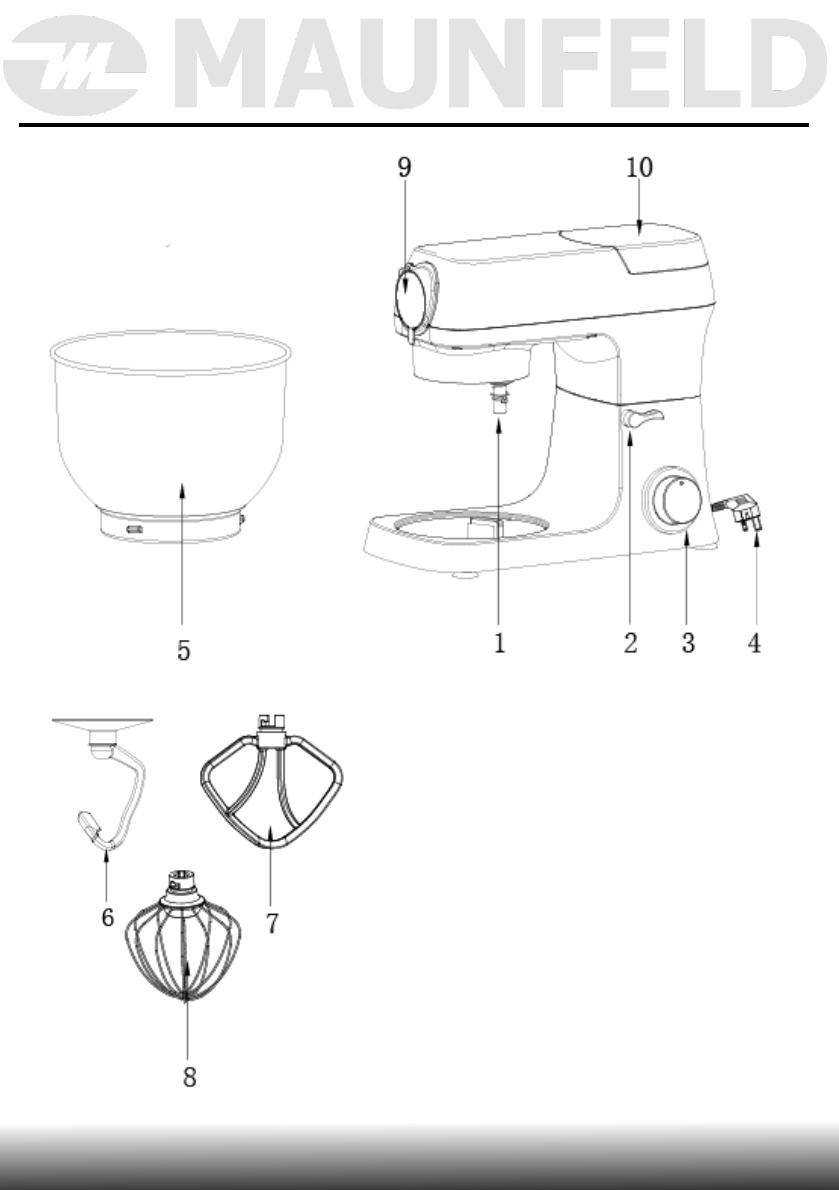 MAUNFELD

9
10
5
1
2
3
4
6
7
8