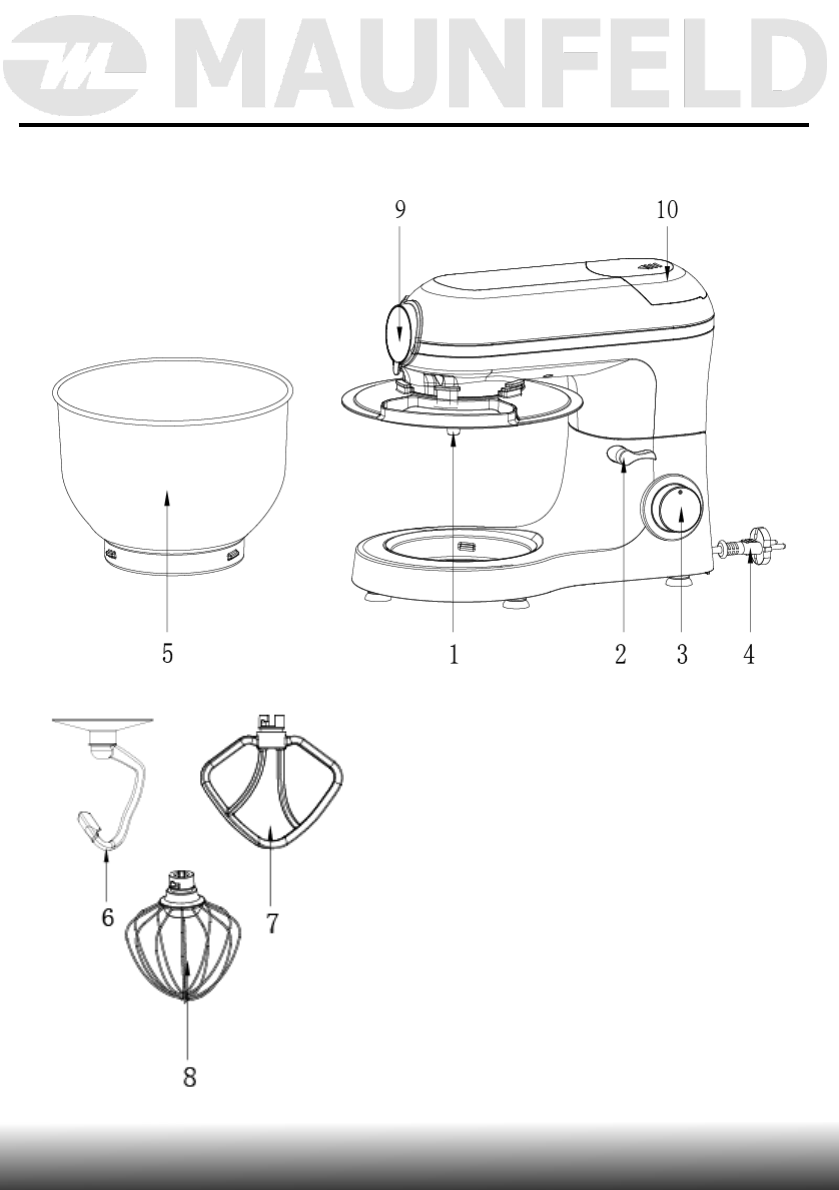 MAUNFELD

9
10
5
1
2
3
4
6
7
8