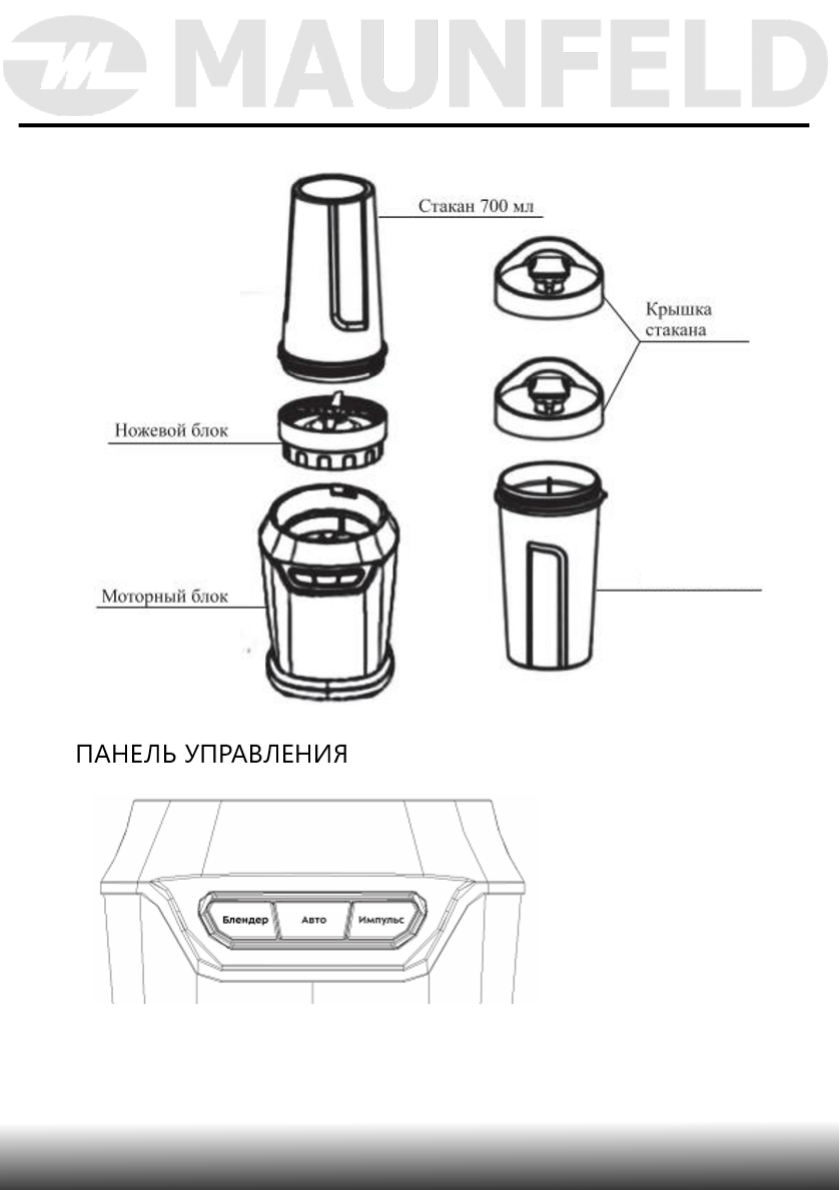 MAUNFELD

Стакан 700 мл

Крышка стакана

Ножевой блок

Моторный блок

ПАНЕЛЬ УПРАВЛЕНИЯ

Блендер Авто Импульс