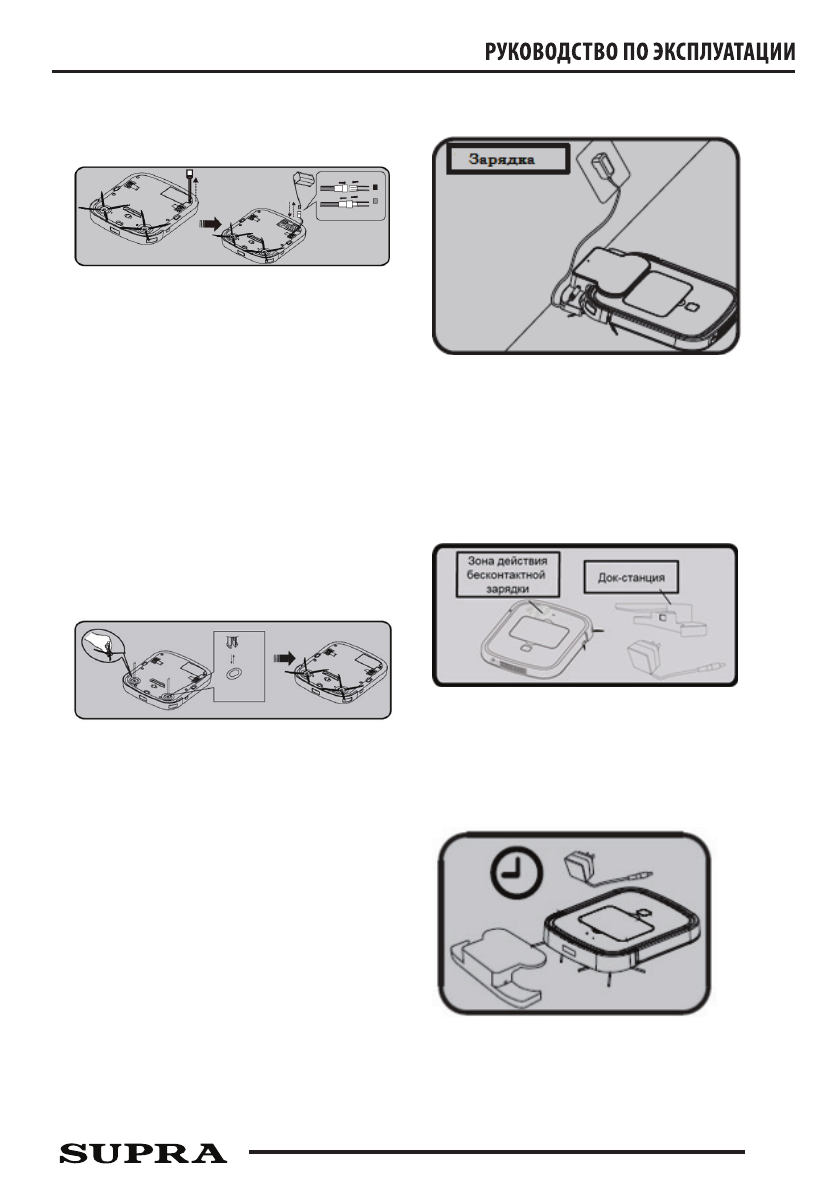 РУКОВОДСТВО ПО ЭКСПЛУАТАЦИИ

Зарядка

Зона действия бесконтактной зарядки

Док-станция

SUPRA