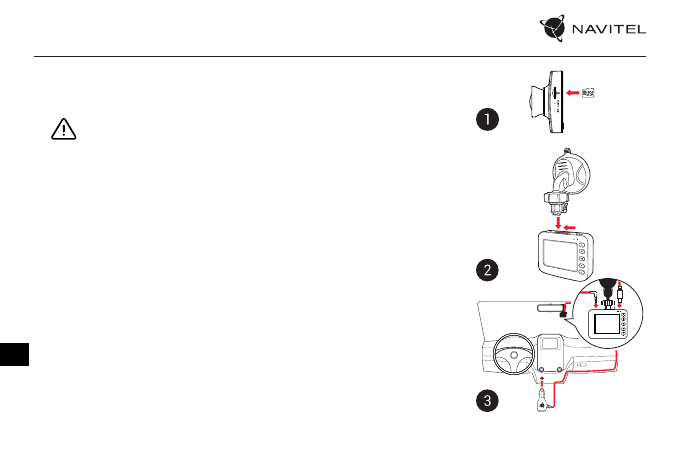 NAVITEL

1

2

3