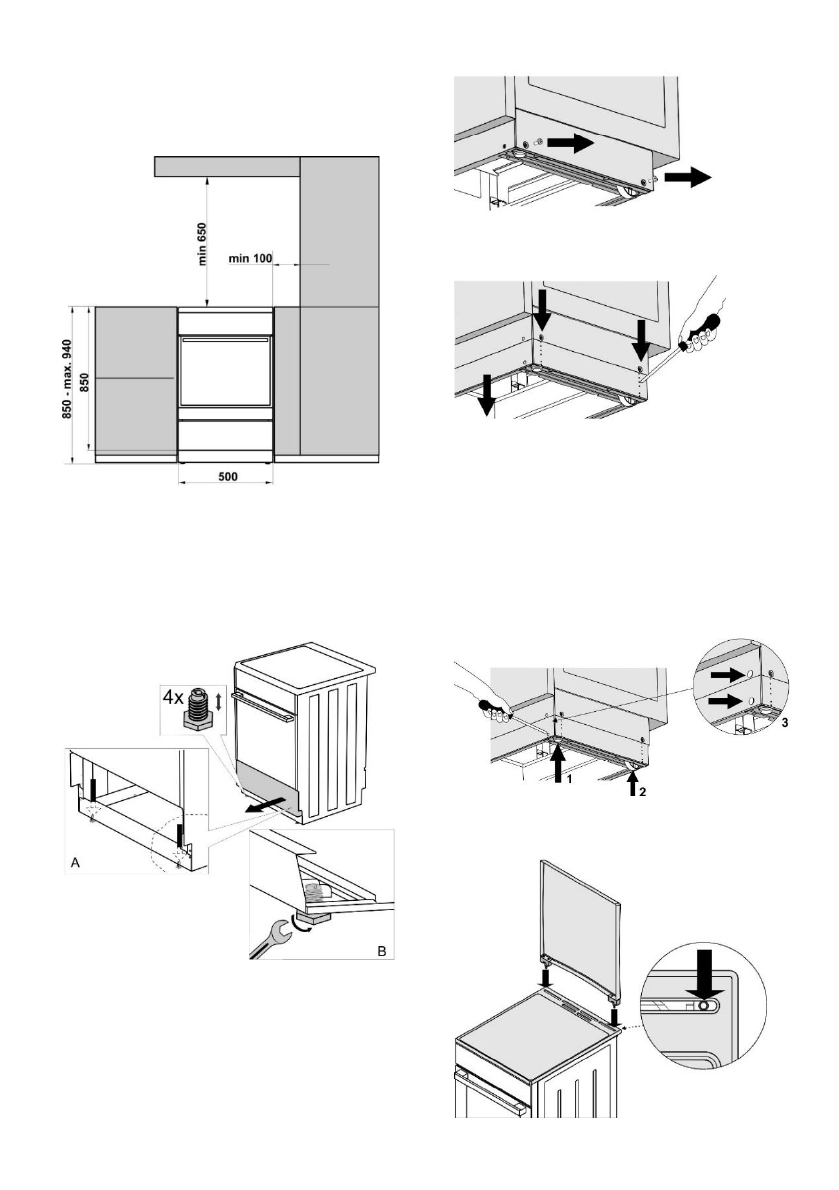 min 650
min 100
850 - max. 940
850
500

4x
A
B

1
2
3