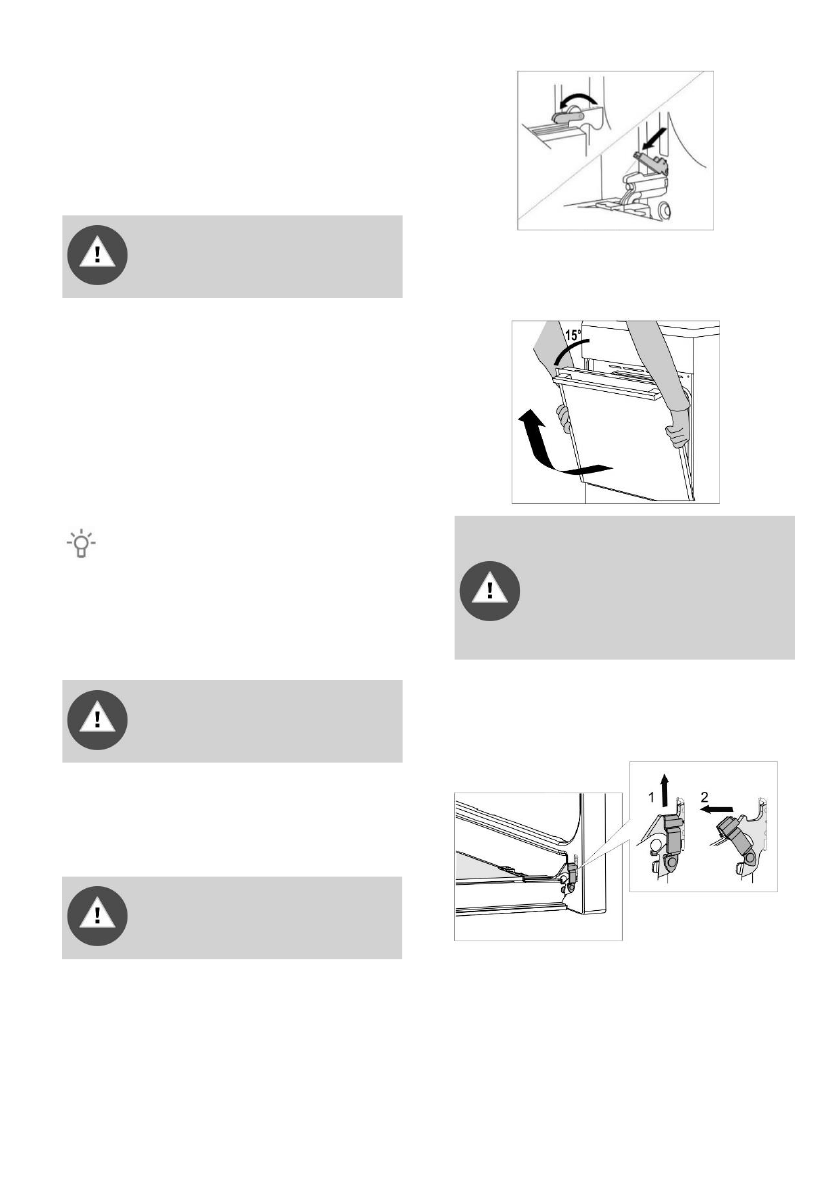 15°

1

2