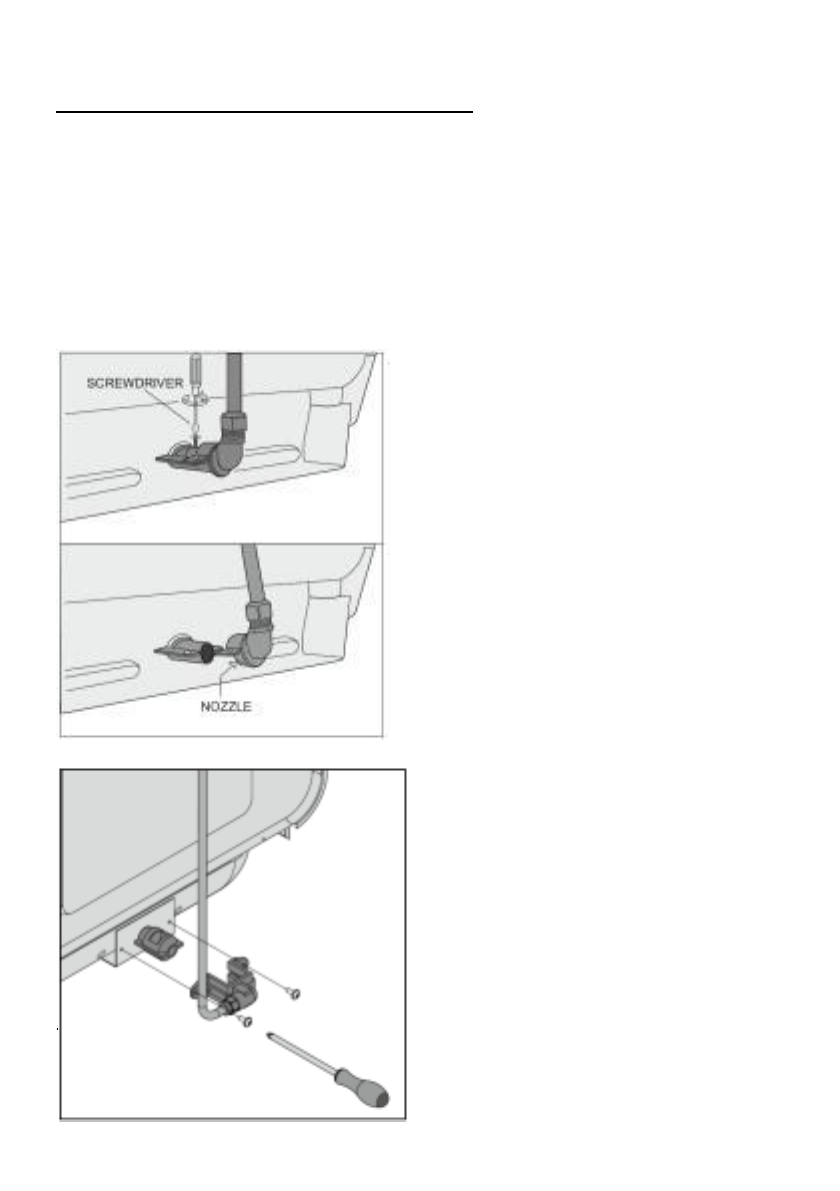 SCREWDRIVER

NOZZLE