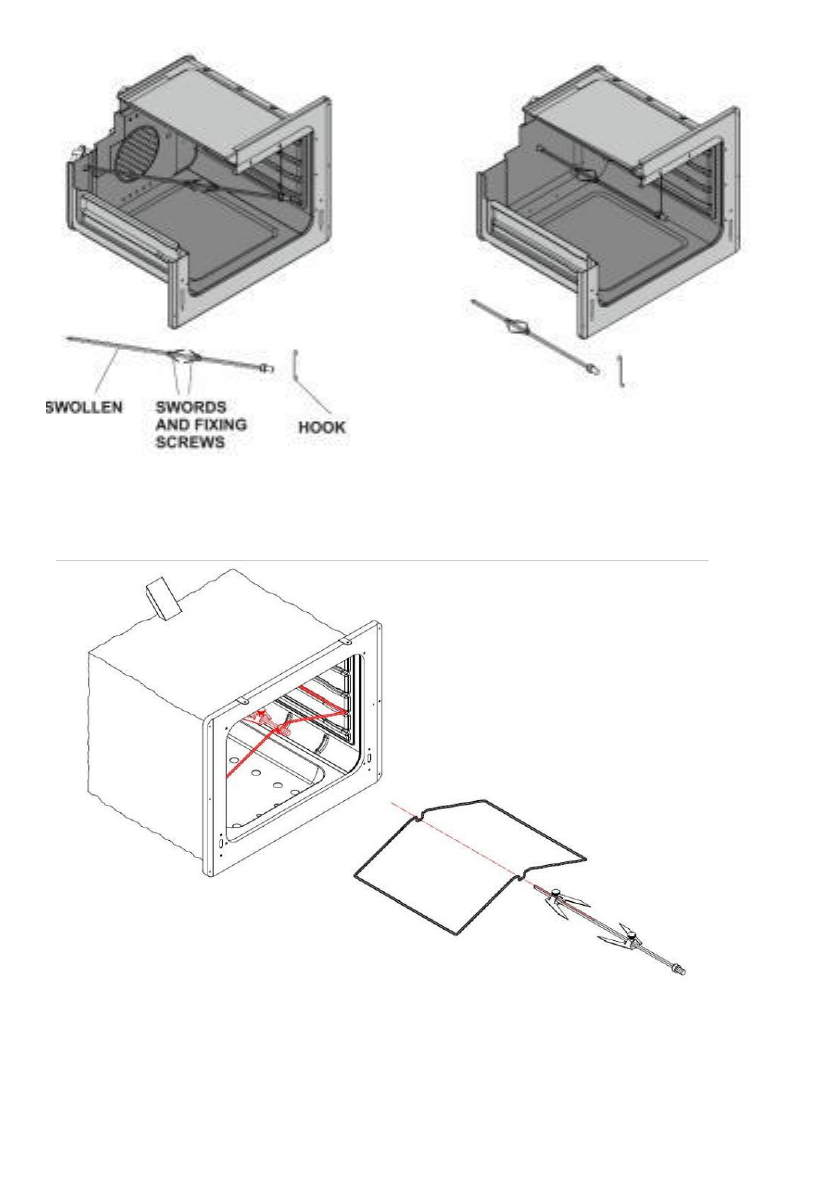 SWOLLEN

SWORDS AND FIXING SCREWS

HOOK