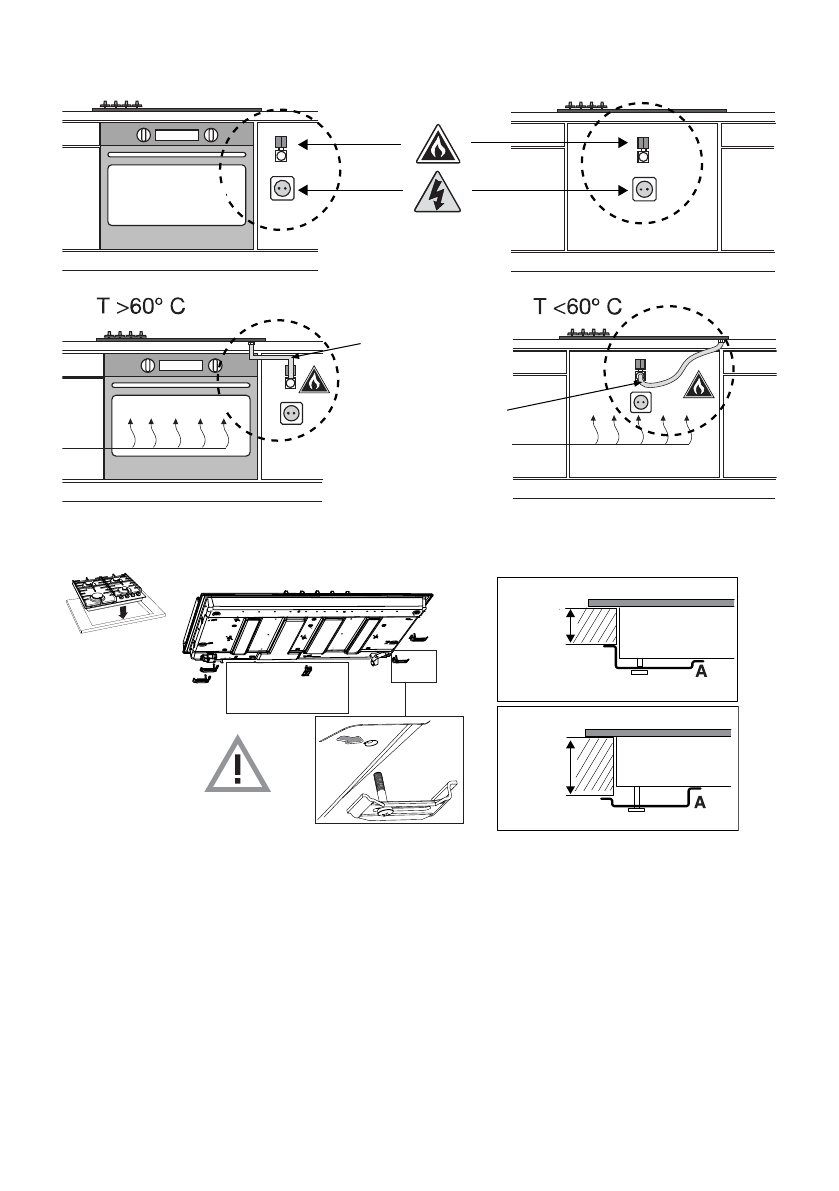 T >60º C

T <60º C

A

A