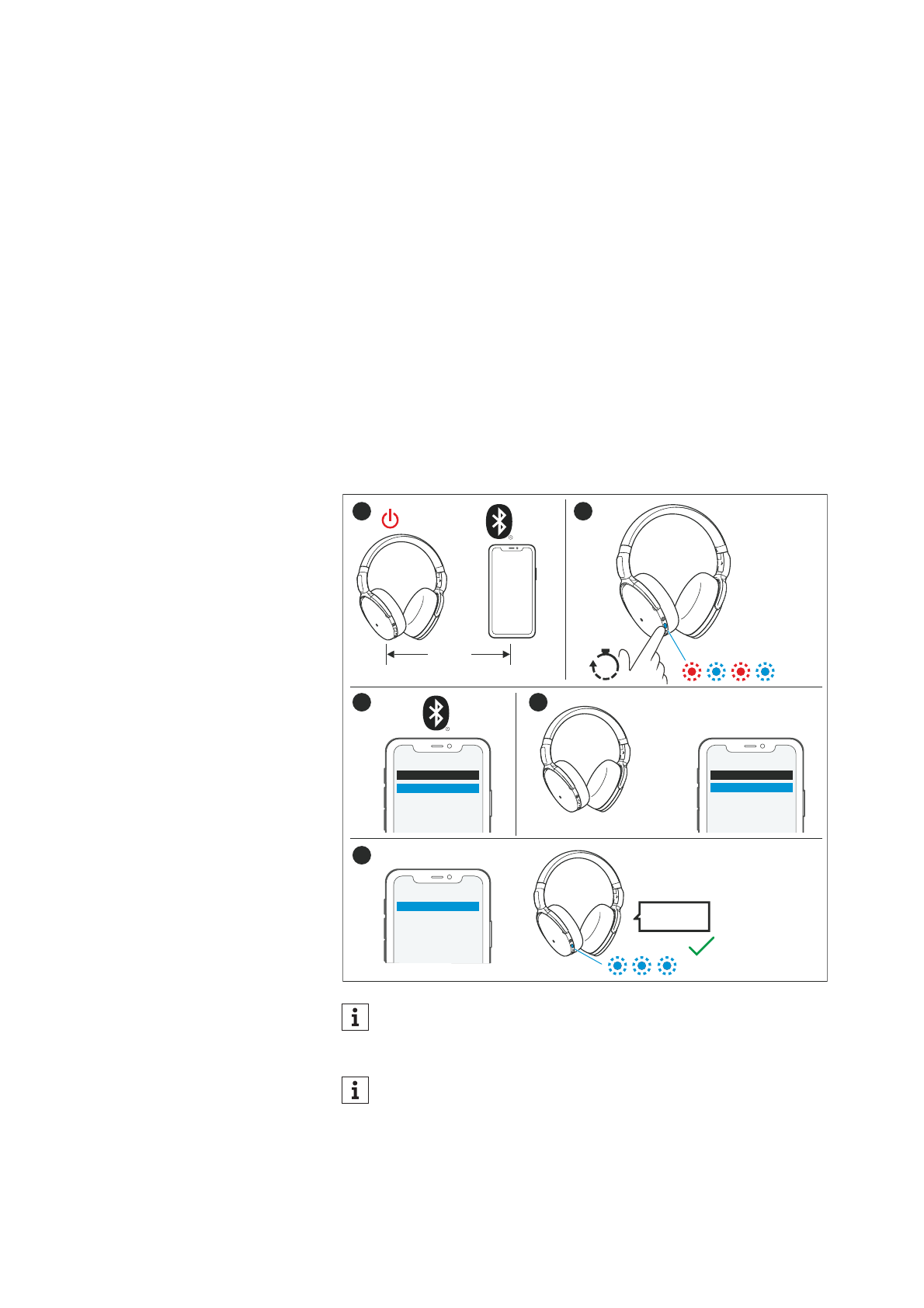 i

i