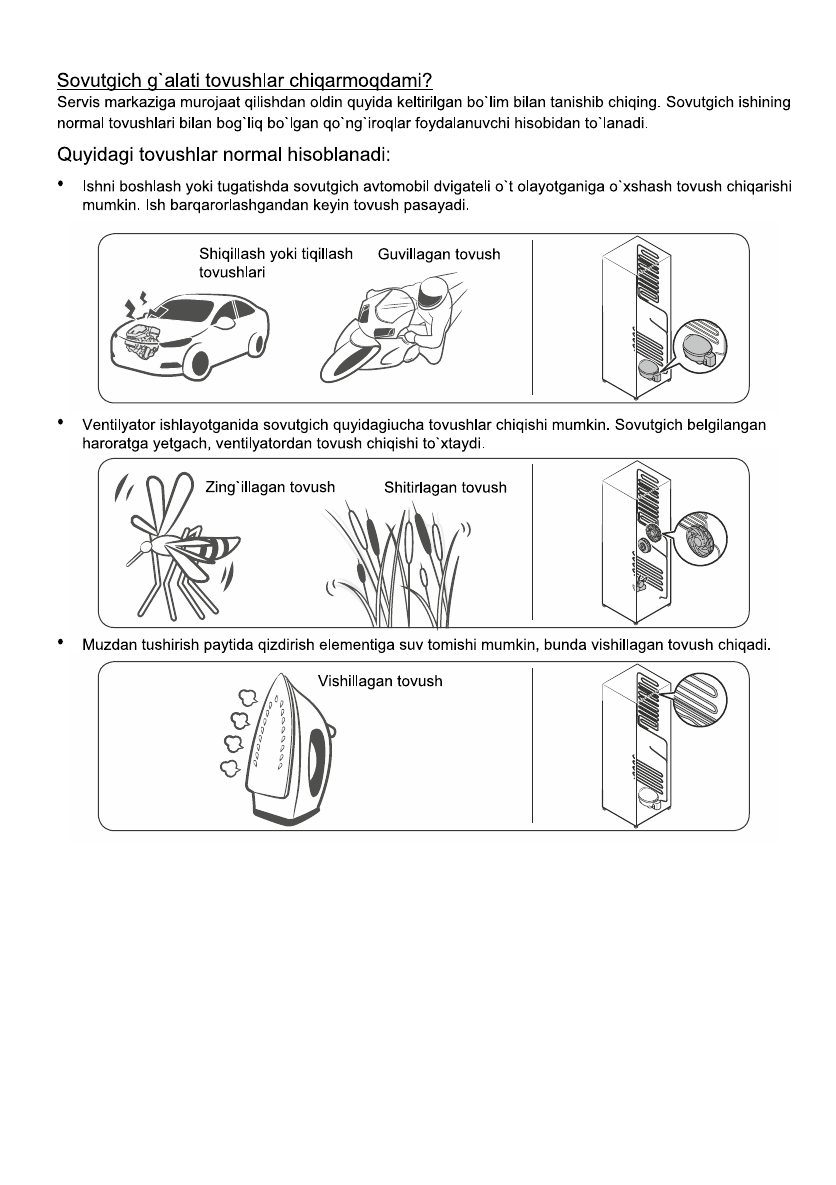 Sovutgich g`alati tovushlar chiqarmoqdami?
Servis markaziga murojaat qilishdan oldin quyida keltirilgan bo`lim bilan tanishib chiqing. Sovutgich ishining normal tovushlari bilan bog`liq bo`lgan qo`ng`iroqlar foydalanuvchi hisobidan to`lanadi.

Quyidagi tovushlar normal hisoblanadi:

• Ishni boshlash yoki tugatishda sovutgich avtomobil dvigateli o`t olayotganiga o`xshash tovush chiqarishi mumkin. Ish barqarorlashgandan keyin tovush pasayadi.

Shiqillash yoki tiqillash tovushlari

Guvillagan tovush

• Ventilyator ishlayotganida sovutgich quyidagiucha tovushlar chiqishi mumkin. Sovutgich belgilangan haroratga yetgach, ventilyatordan tovush chiqishi to`xtaydi.

Zing`illagan tovush

Shitirlagan tovush

• Muzdan tushirish paytida qizdirish elementiga suv tomishi mumkin, bunda vishillagan tovush chiqadi.

Vishillagan tovush