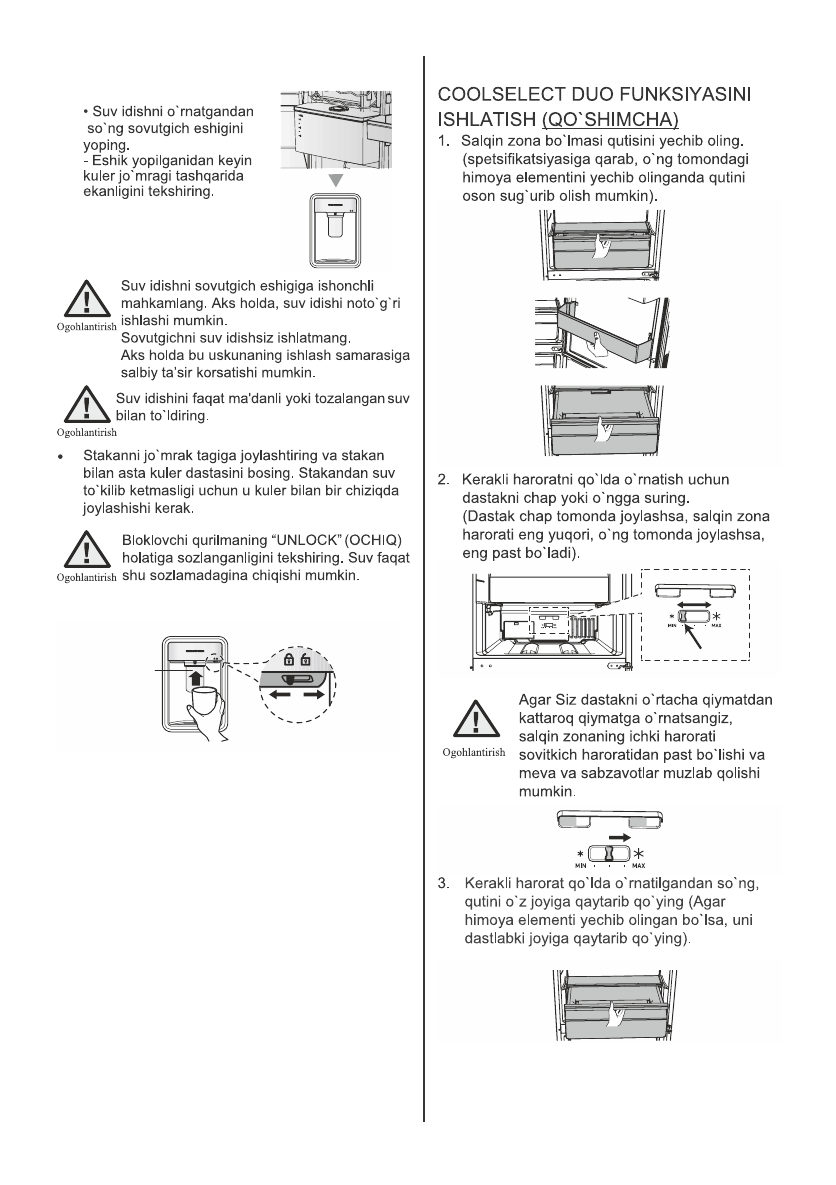 • Suv idishni o`rnatgandan so`ng sovutgich eshigini yoping.
- Eshik yopilganidan keyin kuler jo`mragi tashqarida ekanligini tekshiring.

Ogohlantirish

Suv idishni sovutgich eshigiga ishonchli mahkamlang. Aks holda, suv idishi noto`g`ri ishlashi mumkin.
Sovutgichni suv idishsiz ishlatmang.
Aks holda bu uskunaning ishlash samarasiga salbiy ta'sir korsatishi mumkin.

Ogohlantirish

Suv idishini faqat ma'danli yoki tozalangan suv bilan to`ldiring.

• Stakanni jo`mrak tagiga joylashtiring va stakan bilan asta kuler dastasini bosing. Stakandan suv to`kilib ketmasligi uchun u kuler bilan bir chiziqda joylashishi kerak.

Ogohlantirish

Bloklovchi qurilmaning "UNLOCK" (OCHIQ) holatiga sozlanganligini tekshiring. Suv faqat shu sozlamadagina chiqishi mumkin.

COOLSELECT DUO FUNKSIYASINI ISHLATISH (QO`SHIMCHA)

1. Salqin zona bo`lmasi qutisini yechib oling. (spetsifikatsiyasiga qarab, o`ng tomondagi himoya elementini yechib olinganda qutini oson sug`urib olish mumkin).

2. Kerakli haroratni qo`lda o`rnatish uchun dastakni chap yoki o`ngga suring.
(Dastak chap tomonda joylashsa, salqin zona harorati eng yuqori, o`ng tomonda joylashsa, eng past bo`ladi).

MIN MAX

Ogohlantirish

Agar Siz dastakni o`rtacha qiymatdan kattaroq qiymatga o`rnatsangiz, salqin zonaning ichki harorati sovitkich haroratidan past bo`lishi va meva va sabzavotlar muzlab qolishi mumkin.

MIN MAX

3. Kerakli harorat qo`lda o`rnatilgandan so`ng, qutini o`z joyiga qaytarib qo`ying (Agar himoya elementi yechib olingan bo`lsa, uni dastlabki joyiga qaytarib qo`ying).