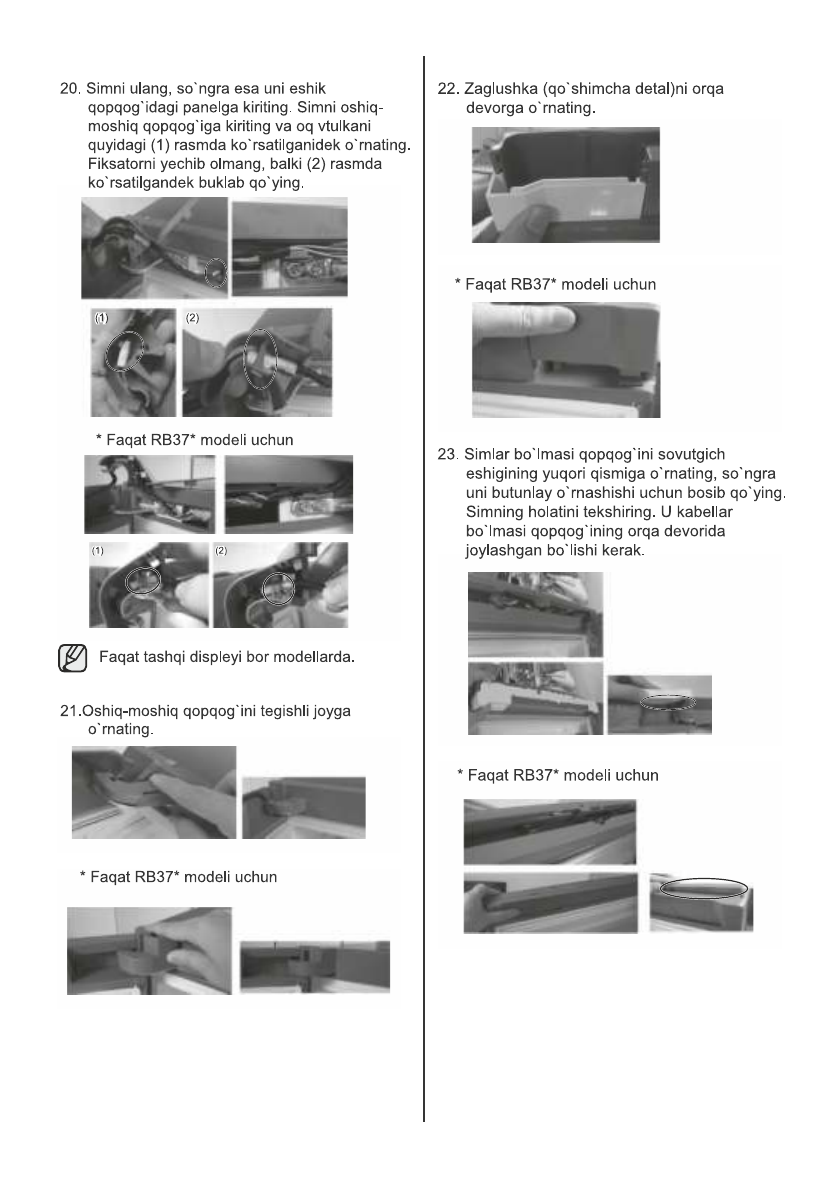 20. Simni ulang, so`ngra esa uni eshik qopqog`idagi panelga kiriting. Simni oshiq-moshiq qopqog`iga kiriting va oq vtulkani quyidagi (1) rasmda ko`rsatilganidek o`rnating. Fiksatorni yechib olmang, balki (2) rasmda ko`rsatilgandek buklab qo`ying.

(1)

(2)

* Faqat RB37* modeli uchun

(1)

(2)

Faqat tashqi displeyi bor modellarda.

21.Oshiq-moshiq qopqog`ini tegishli joyga o`rnating.

* Faqat RB37* modeli uchun

22. Zaglushka (qo`shimcha detal)ni orqa devorga o`rnating.

* Faqat RB37* modeli uchun

23. Simlar bo`lmasi qopqog`ini sovutgich eshigining yuqori qismiga o`rnating, so`ngra uni butunlay o`rnashishi uchun bosib qo`ying. Simning holatini tekshiring. U kabellar bo`lmasi qopqog`ining orqa devorida joylashgan bo`lishi kerak.

* Faqat RB37* modeli uchun