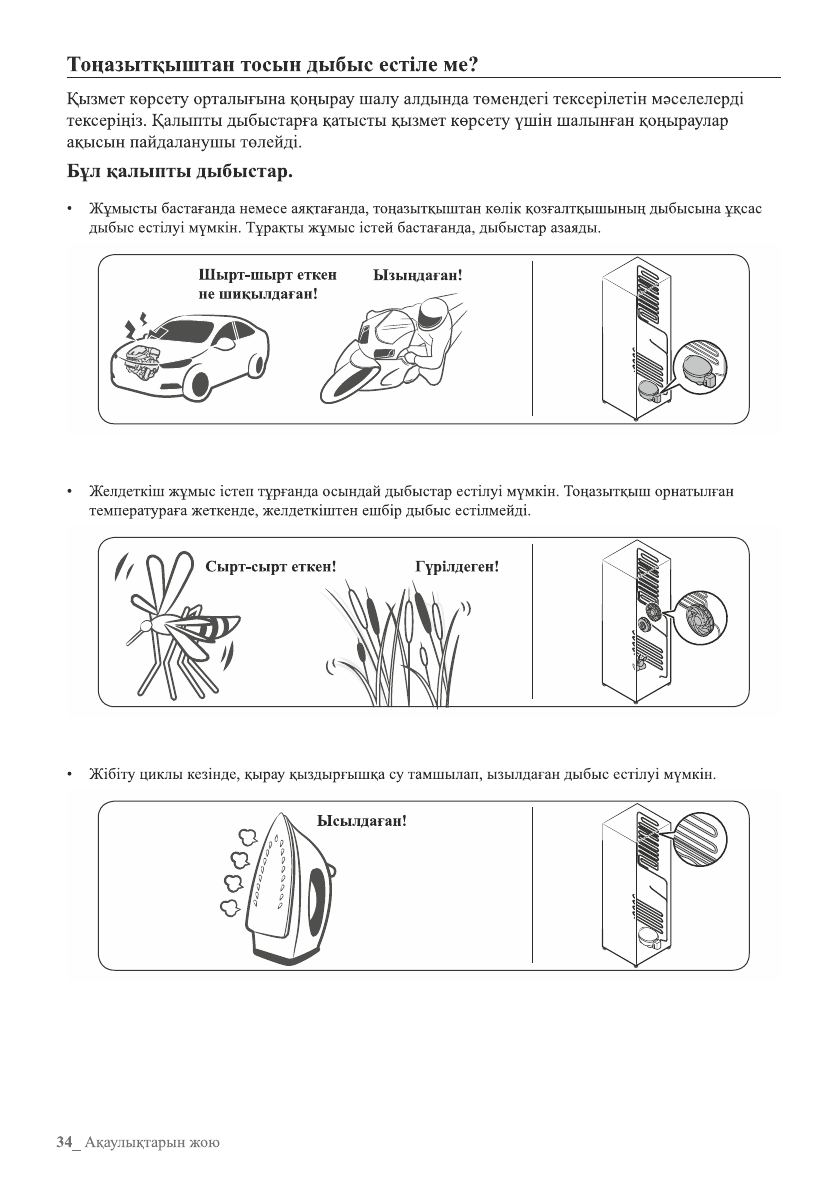 Тоңазытқыштан тосын дыбыс естіле ме?

Қызмет көрсету орталығына қоңырау шалу алдында төмендегі тексерілетін мәселелерді тексеріңіз. Қалыпты дыбыстарға қатысты қызмет көрсету үшін шалынған қоңыраулар ақысын пайдаланушы төлейді.

Бұл қалыпты дыбыстар.

• Жұмысты бастағанда немесе аяқтағанда, тоңазытқыштан көлік қозғалтқышының дыбысына ұқсас дыбыс естілуі мүмкін. Тұрақты жұмыс істей бастағанда, дыбыстар азаяды.

Шырт-шырт еткен не шиқылдаған!

Ызыңдаған!

• Желдеткіш жұмыс істеп тұрғанда осындай дыбыстар естілуі мүмкін. Тоңазытқыш орнатылған температураға жеткенде, желдеткіштен ешбір дыбыс естілмейді.

Сырт-сырт еткен!

Гүрілдеген!

• Жібіту циклы кезінде, қырау қыздырғышқа су тамшылап, ызылдаған дыбыс естілуі мүмкін.

Ысылдаған!

34_ Ақаулықтарын жою