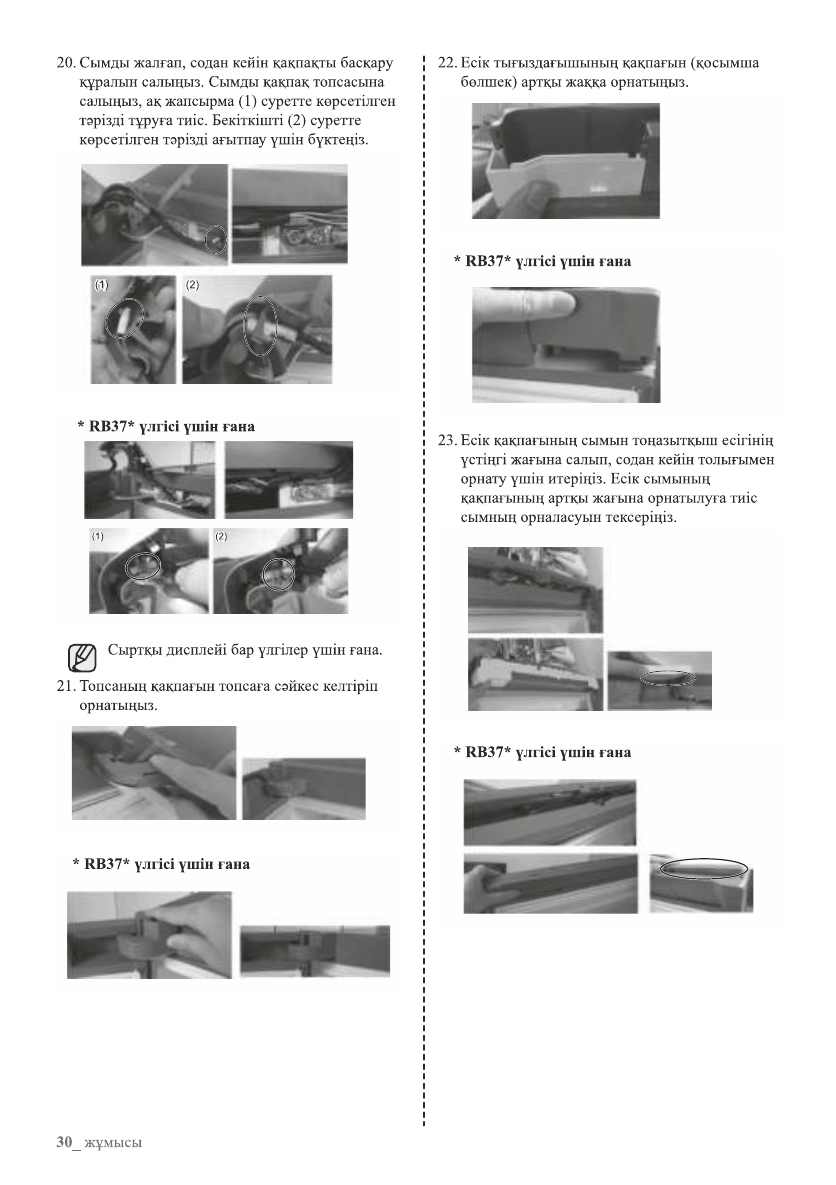 20. Сымды жалғап, содан кейін қақпақты басқару құралын салыңыз. Сымды қақпақ топсасына салыңыз, ақ жапсырма (1) суретте көрсетілген тәрізді тұруға тиіс. Бекіткішті (2) суретте көрсетілген тәрізді ағытпау үшін бүктеңіз.

(1) (2)

* RB37* үлгісі үшін ғана

(1) (2)

Сыртқы дисплейі бар үлгілер үшін ғана.

21. Топсаның қақпағын топсаға сәйкес келтіріп орнатыңыз.

* RB37* үлгісі үшін ғана

22. Есік тығыздағышының қақпағын (қосымша бөлшек) артқы жаққа орнатыңыз.

* RB37* үлгісі үшін ғана

23. Есік қақпағының сымын тоңазытқыш есігінің үстіңгі жағына салып, содан кейін толығымен орнату үшін итеріңіз. Есік сымының қақпағының артқы жағына орнатылуға тиіс сымның орналасуын тексеріңіз.

* RB37* үлгісі үшін ғана

30_ жұмысы