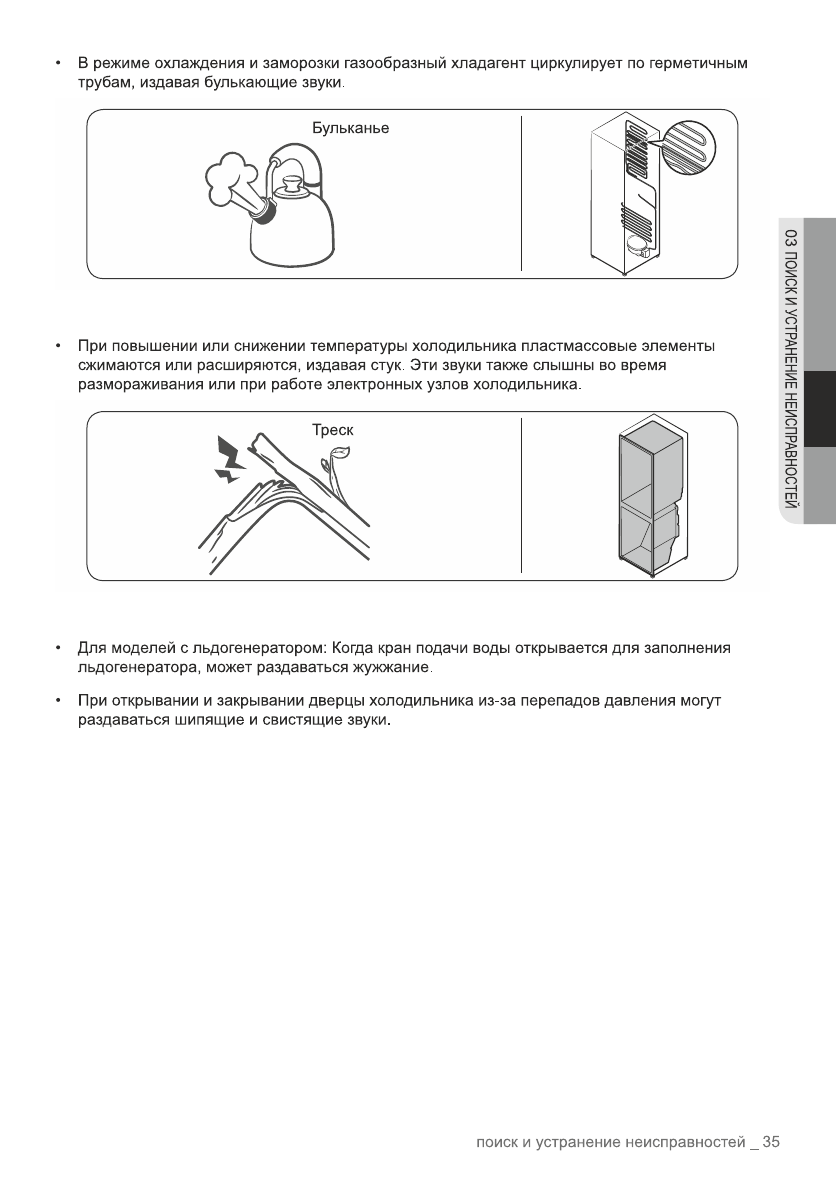 • В режиме охлаждения и заморозки газообразный хладагент циркулирует по герметичным трубам, издавая булькающие звуки.

Бульканье

• При повышении или снижении температуры холодильника пластмассовые элементы сжимаются или расширяются, издавая стук. Эти звуки также слышны во время размораживания или при работе электронных узлов холодильника.

Треск

• Для моделей с льдогенератором: Когда кран подачи воды открывается для заполнения льдогенератора, может раздаваться жужжание.

• При открывании и закрывании дверцы холодильника из-за перепадов давления могут раздаваться шипящие и свистящие звуки.

03 ПОИСК И УСТРАНЕНИЕ НЕИСПРАВНОСТЕЙ

поиск и устранение неисправностей _ 35