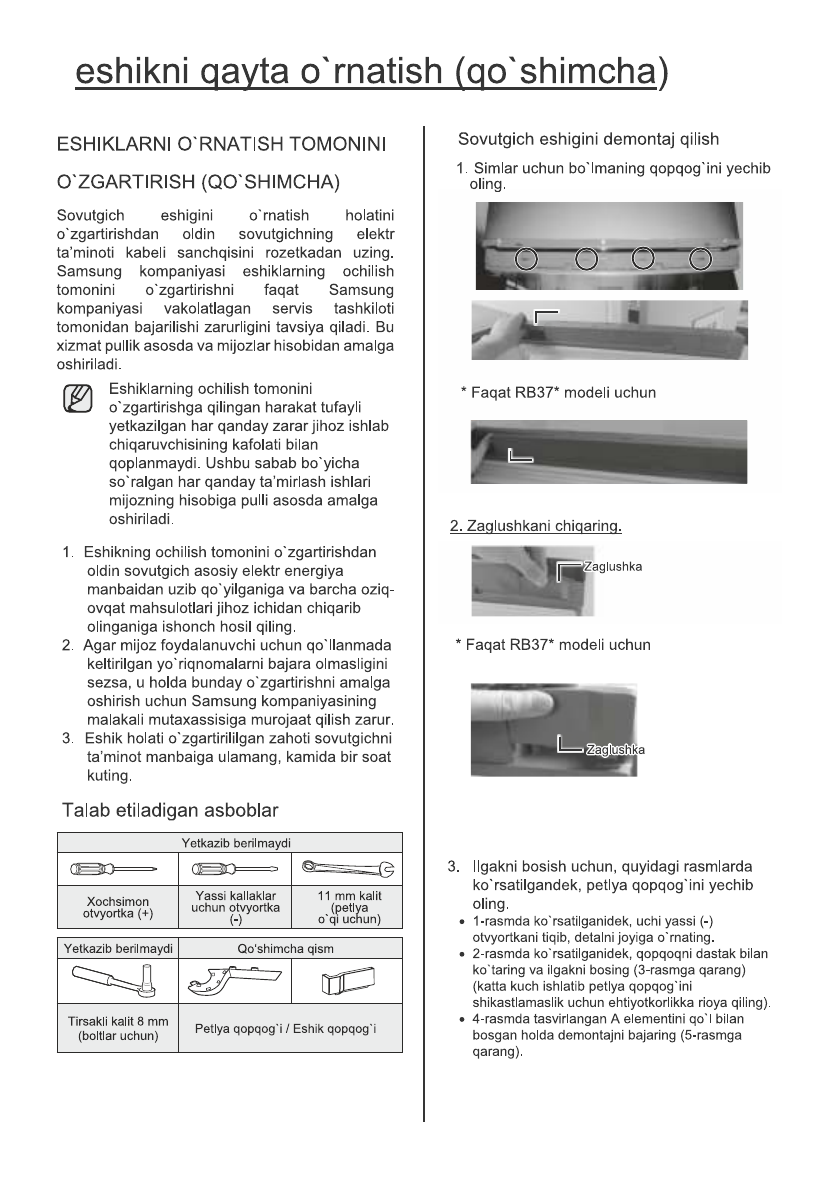 eshikni qayta o`rnatish (qo`shimcha)

ESHIKLARNI O`RNATISH TOMONINI O`ZGARTIRISH (QO`SHIMCHA)

Sovutgich eshigini o`rnatish holatini o`zgartirishdan oldin sovutgichning elektr ta'minoti kabeli sanchqisini rozetkadan uzing. Samsung kompaniyasi eshiklarning ochilish tomonini o`zgartirishni faqat Samsung kompaniyasi vakolatlagan servis tashkiloti tomonidan bajarilishi zarurligini tavsiya qiladi. Bu xizmat pullik asosda va mijozlar hisobidan amalga oshiriladi.

Eshiklarning ochilish tomonini o`zgartirishga qilingan harakat tufayli yetkazilgan har qanday zarar jihoz ishlab chiqaruvchisining kafolati bilan qoplanmaydi. Ushbu sabab bo`yicha so`ralgan har qanday ta'mirlash ishlari mijozning hisobiga pulli asosda amalga oshiriladi.

1. Eshikning ochilish tomonini o`zgartirishdan oldin sovutgich asosiy elektr energiya manbaidan uzib qo`yilganiga va barcha oziq-ovqat mahsulotlari jihoz ichidan chiqarib olinganiga ishonch hosil qiling.
2. Agar mijoz foydalanuvchi uchun qo`llanmada keltirilgan yo`riqnomalarni bajara olmasligini sezsa, u holda bunday o`zgartirishni amalga oshirish uchun Samsung kompaniyasining malakali mutaxassisiga murojaat qilish zarur.
3. Eshik holati o`zgartirililgan zahoti sovutgichni ta'minot manbaiga ulamang, kamida bir soat kuting.

Talab etiladigan asboblar

| Yetkazib berilmaydi | | |
|---|---|---|
| Xochsimon otvyortka (+) | Yassi kallaklar uchun otvyortka (-) | 11 mm kalit (petlya o`qi uchun) |

| Yetkazib berilmaydi | Qo'shimcha qism |
|---|---|
| Tirsakli kalit 8 mm (boltlar uchun) | Petlya qopqog`i / Eshik qopqog`i |

Sovutgich eshigini demontaj qilish

1. Simlar uchun bo`lmaning qopqog`ini yechib oling.

* Faqat RB37* modeli uchun

2. Zaglushkani chiqaring.

Zaglushka

* Faqat RB37* modeli uchun

Zaglushka

3. Ilgakni bosish uchun, quyidagi rasmlarda ko`rsatilgandek, petlya qopqog`ini yechib oling.
• 1-rasmda ko`rsatilganidek, uchi yassi (-) otvyortkani tiqib, detalni joyiga o`rnating.
• 2-rasmda ko`rsatilganidek, qopqoqni dastak bilan ko`taring va ilgakni bosing (3-rasmga qarang) (katta kuch ishlatib petlya qopqog`ini shikastlamaslik uchun ehtiyotkorlikka rioya qiling).
• 4-rasmda tasvirlangan A elementini qo`l bilan bosgan holda demontajni bajaring (5-rasmga qarang).