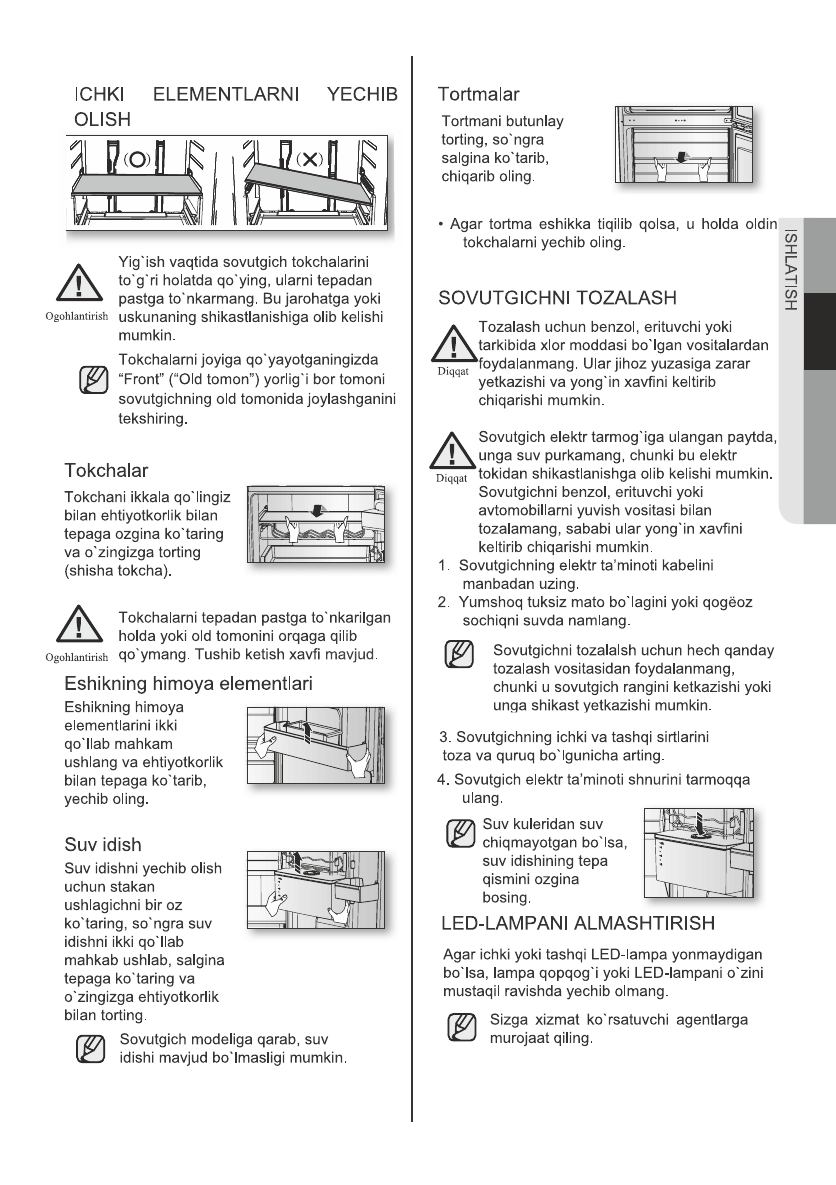 ICHKI ELEMENTLARNI YECHIB OLISH

(O)

(X)

Ogohlantirish

Yig`ish vaqtida sovutgich tokchalarini to`g`ri holatda qo`ying, ularni tepadan pastga to`nkarmang. Bu jarohatga yoki uskunaning shikastlanishiga olib kelishi mumkin.

Tokchalarni joyiga qo`yayotganingizda "Front" ("Old tomon") yorlig`i bor tomoni sovutgichning old tomonida joylashganini tekshiring.

Tokchalar

Tokchani ikkala qo`lingiz bilan ehtiyotkorlik bilan tepaga ozgina ko`taring va o`zingizga torting (shisha tokcha).

Ogohlantirish

Tokchalarni tepadan pastga to`nkarilgan holda yoki old tomonini orqaga qilib qo`ymang. Tushib ketish xavfi mavjud.

Eshikning himoya elementlari

Eshikning himoya elementlarini ikki qo`llab mahkam ushlang va ehtiyotkorlik bilan tepaga ko`tarib, yechib oling.

Suv idish

Suv idishni yechib olish uchun stakan ushlagichni bir oz ko`taring, so`ngra suv idishni ikki qo`llab mahkab ushlab, salgina tepaga ko`taring va o`zingizga ehtiyotkorlik bilan torting.

Sovutgich modeliga qarab, suv idishi mavjud bo`lmasligi mumkin.

Tortmalar

Tortmani butunlay torting, so`ngra salgina ko`tarib, chiqarib oling.

• Agar tortma eshikka tiqilib qolsa, u holda oldin tokchalarni yechib oling.

SOVUTGICHNI TOZALASH

Diqqat

Tozalash uchun benzol, erituvchi yoki tarkibida xlor moddasi bo`lgan vositalardan foydalanmang. Ular jihoz yuzasiga zarar yetkazishi va yong`in xavfini keltirib chiqarishi mumkin.

Diqqat

Sovutgich elektr tarmog`iga ulangan paytda, unga suv purkamang, chunki bu elektr tokidan shikastlanishga olib kelishi mumkin. Sovutgichni benzol, erituvchi yoki avtomobillarni yuvish vositasi bilan tozalamang, sababi ular yong`in xavfini keltirib chiqarishi mumkin.

1. Sovutgichning elektr ta'minoti kabelini manbadan uzing.
2. Yumshoq tuksiz mato bo`lagini yoki qogëoz sochiqni suvda namlang.

Sovutgichni tozalalsh uchun hech qanday tozalash vositasidan foydalanmang, chunki u sovutgich rangini ketkazishi yoki unga shikast yetkazishi mumkin.

3. Sovutgichning ichki va tashqi sirtlarini toza va quruq bo`lgunicha arting.
4. Sovutgich elektr ta'minoti shnurini tarmoqqa ulang.

Suv kuleridan suv chiqmayotgan bo`lsa, suv idishining tepa qismini ozgina bosing.

LED-LAMPANI ALMASHTIRISH

Agar ichki yoki tashqi LED-lampa yonmaydigan bo`lsa, lampa qopqog`i yoki LED-lampani o`zini mustaqil ravishda yechib olmang.

Sizga xizmat ko`rsatuvchi agentlarga murojaat qiling.

ISHLATISH