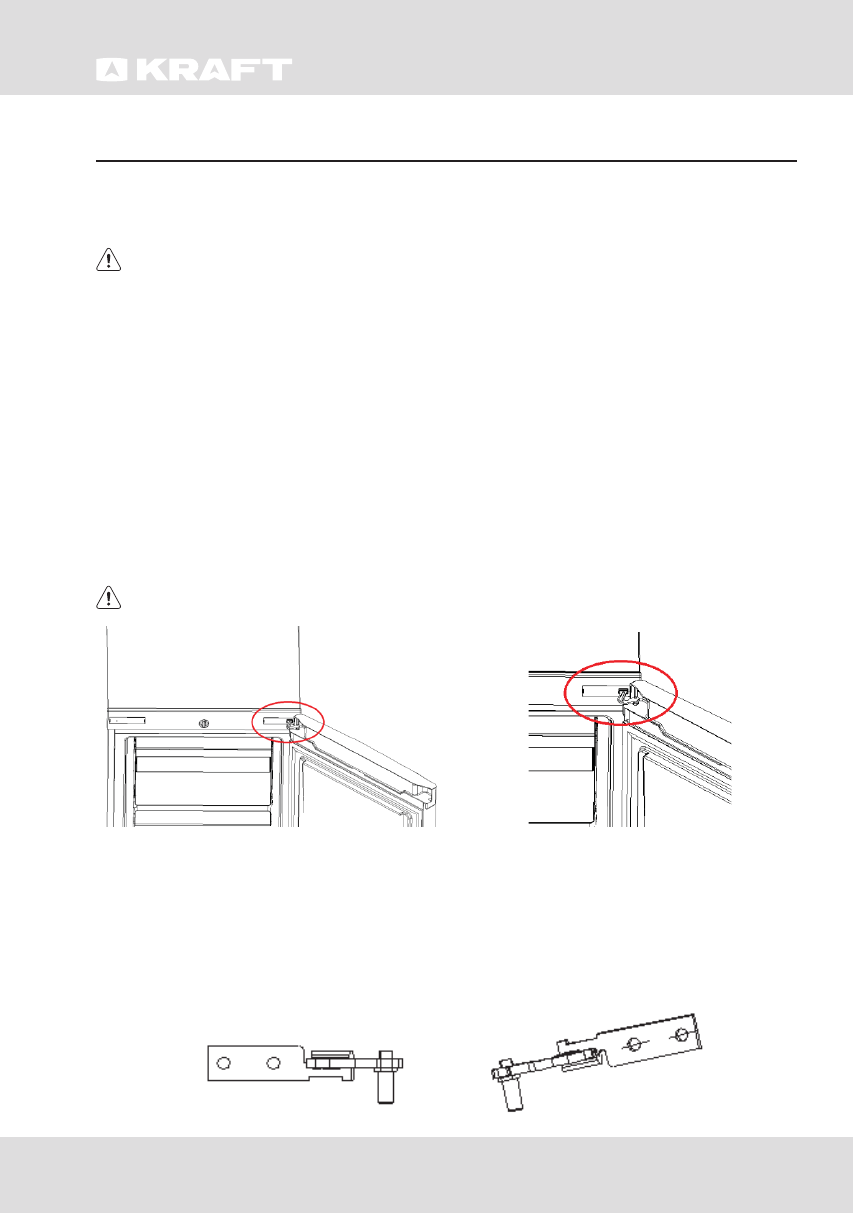 KRAFT