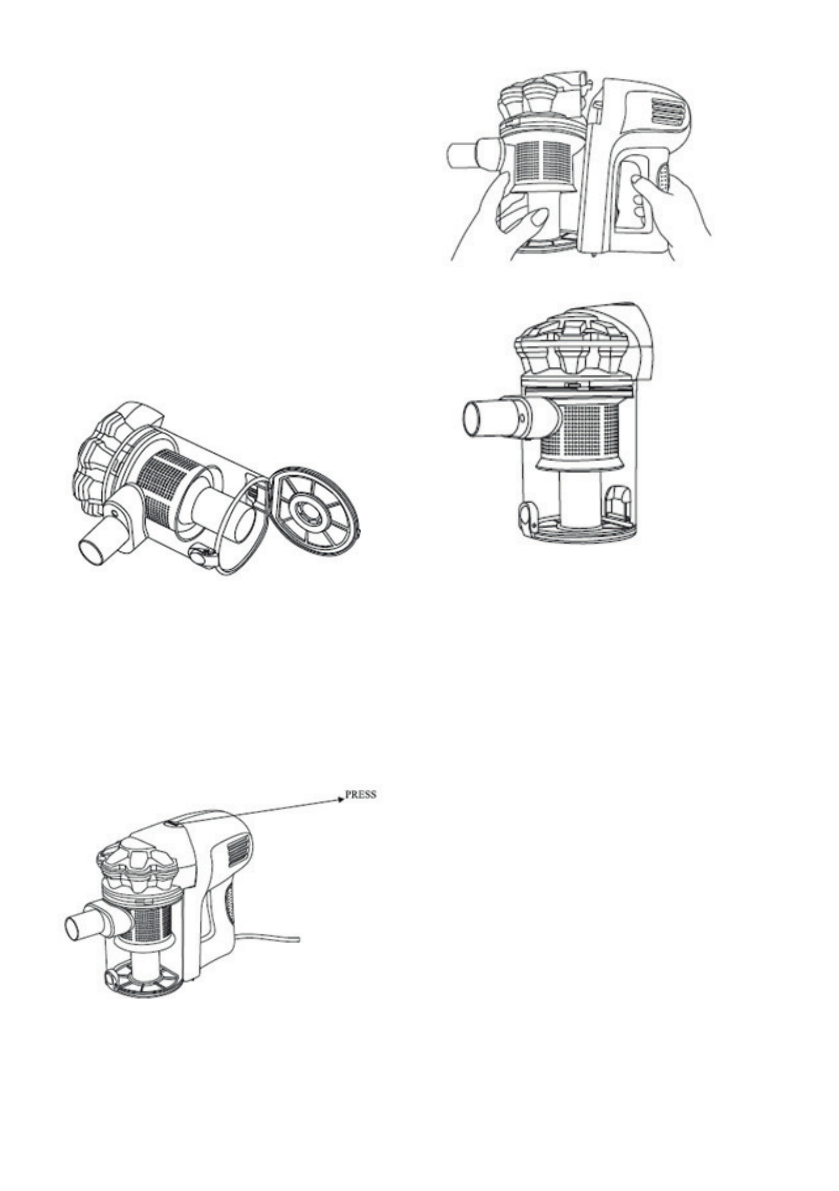 PRESS