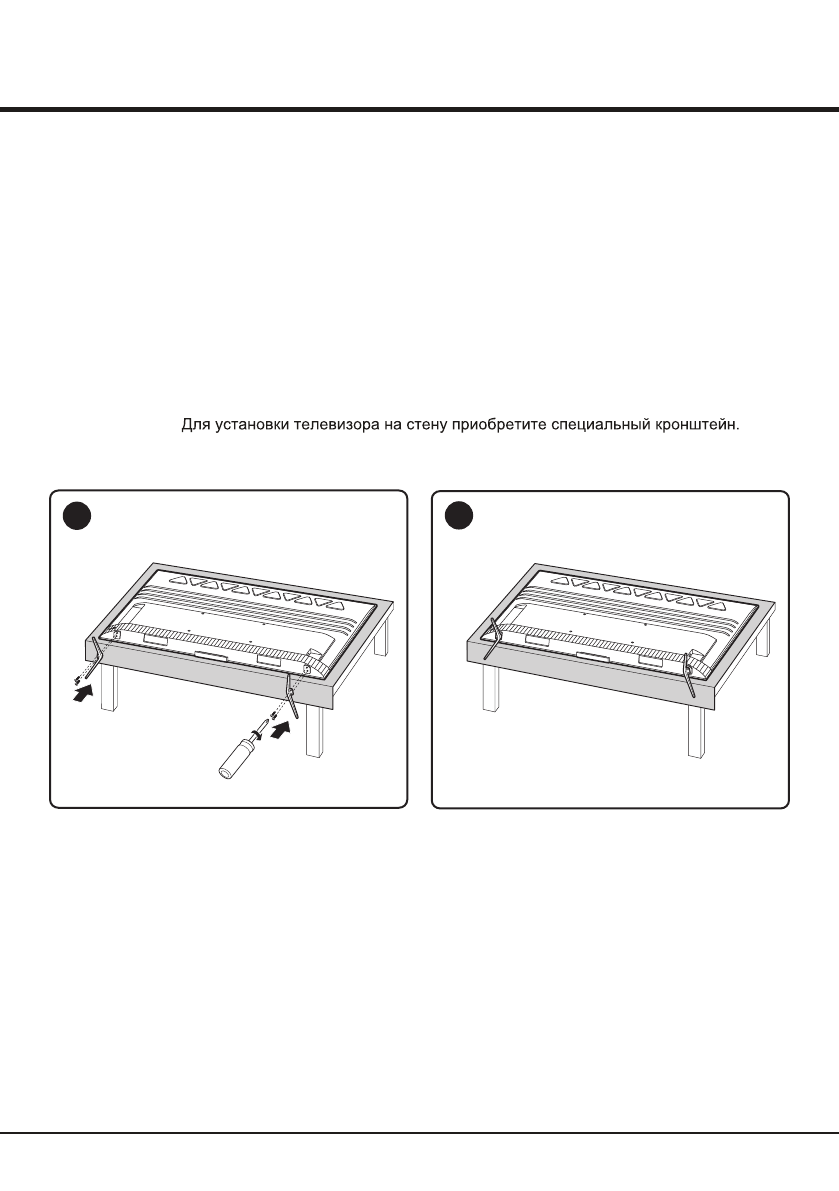 Для установки телевизора на стену приобретите специальный кронштейн.