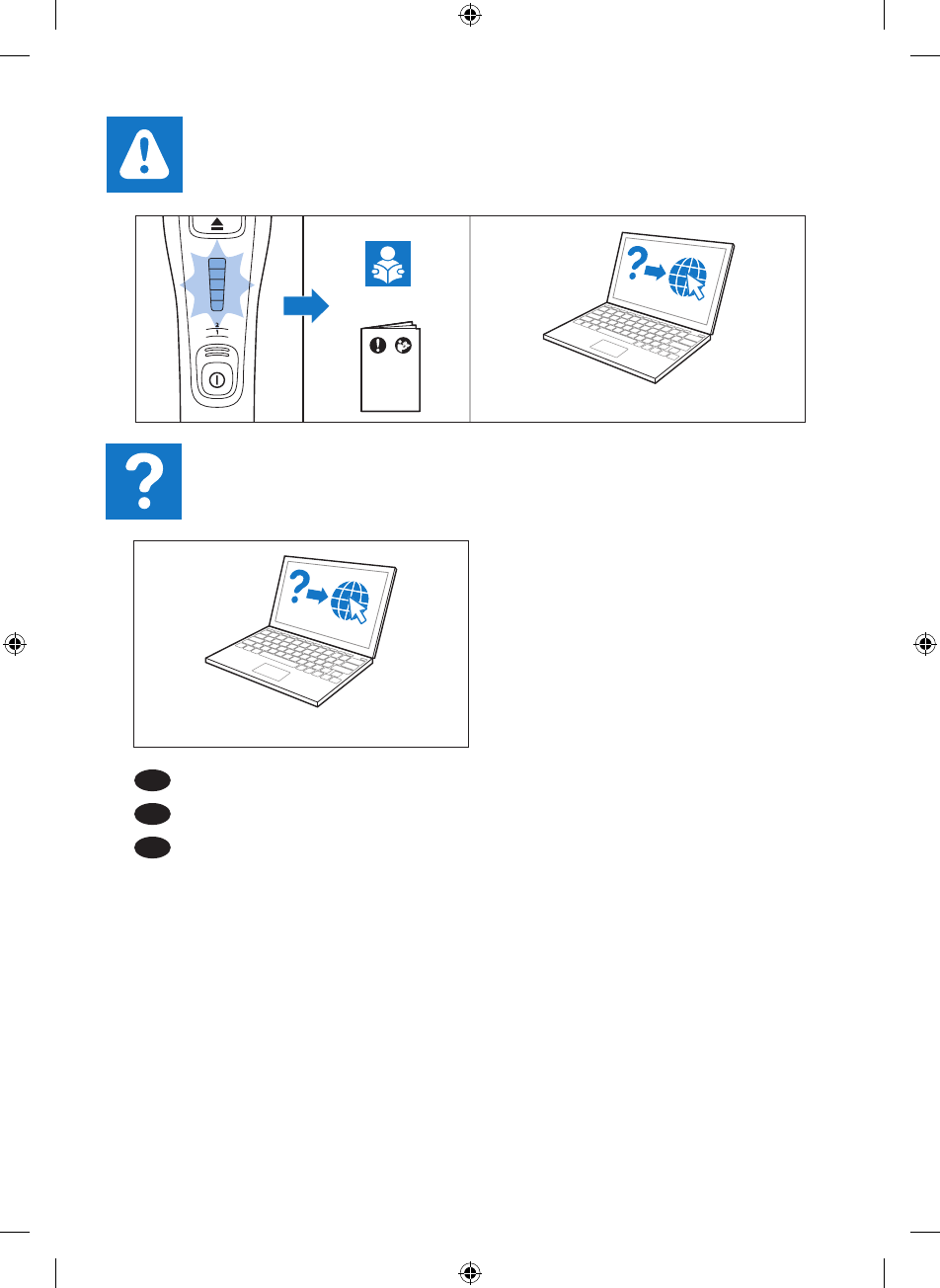 2
1