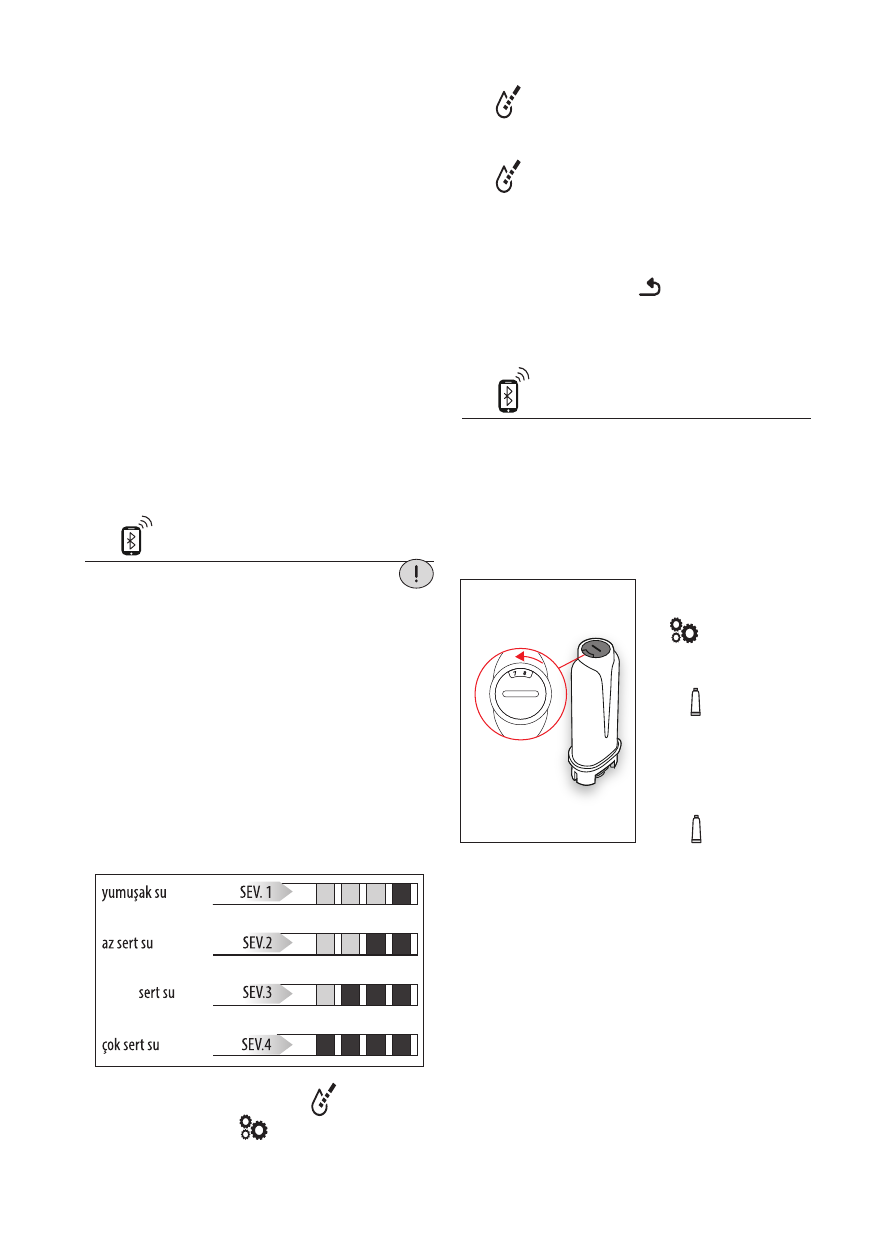 yumuşak su SEV. 1

az sert su SEV.2

sert su SEV.3

çok sert su SEV.4