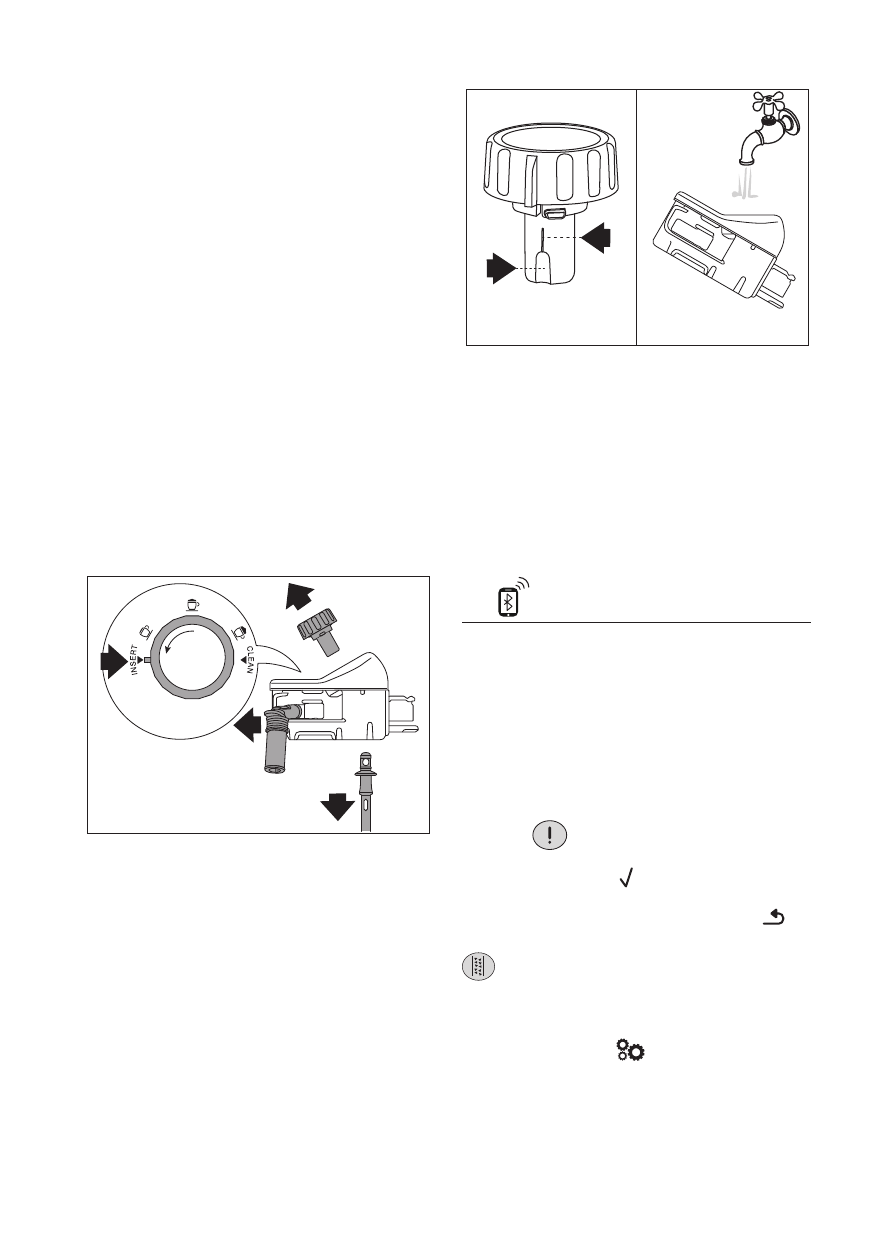 INSERT
CLEAN